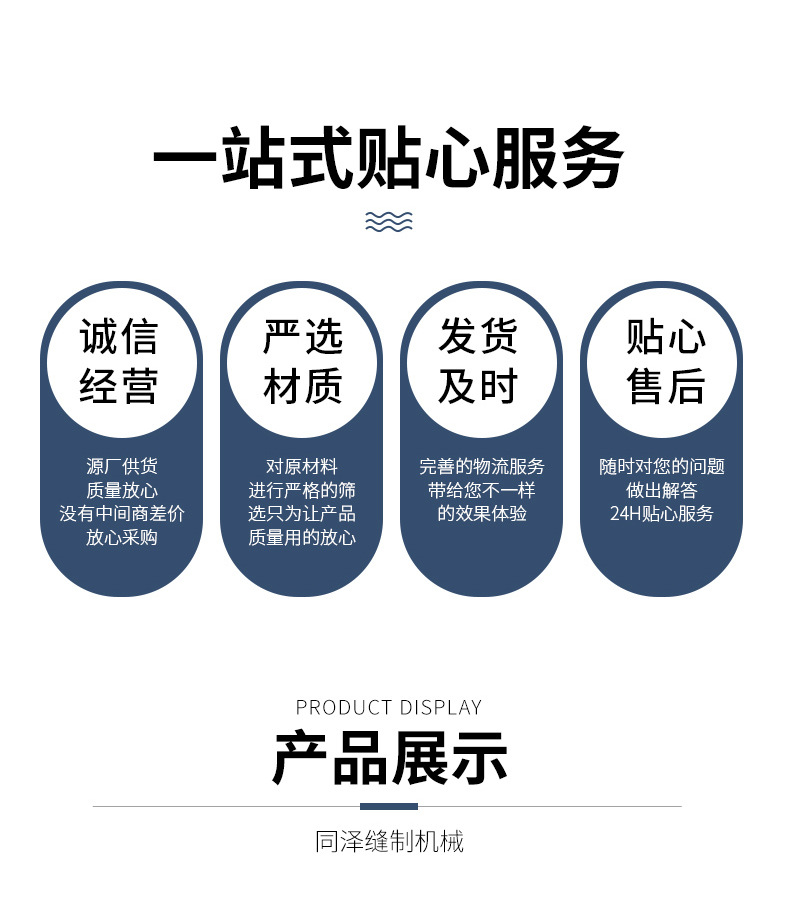 一站式贴心服务

诚信
经营

源厂供货
质量放心
没有中间商差价
放心采购

严选
材质

对原材料
进行严格的筛
选只为让产品
质量用的放心

发货
及时

完善的物流服务
带给您不一样
的效果体验

贴心
售后

随时对您的问题
做出解答
24H贴心服务

PRODUCT DISPLAY

产品展示

同泽缝制机械