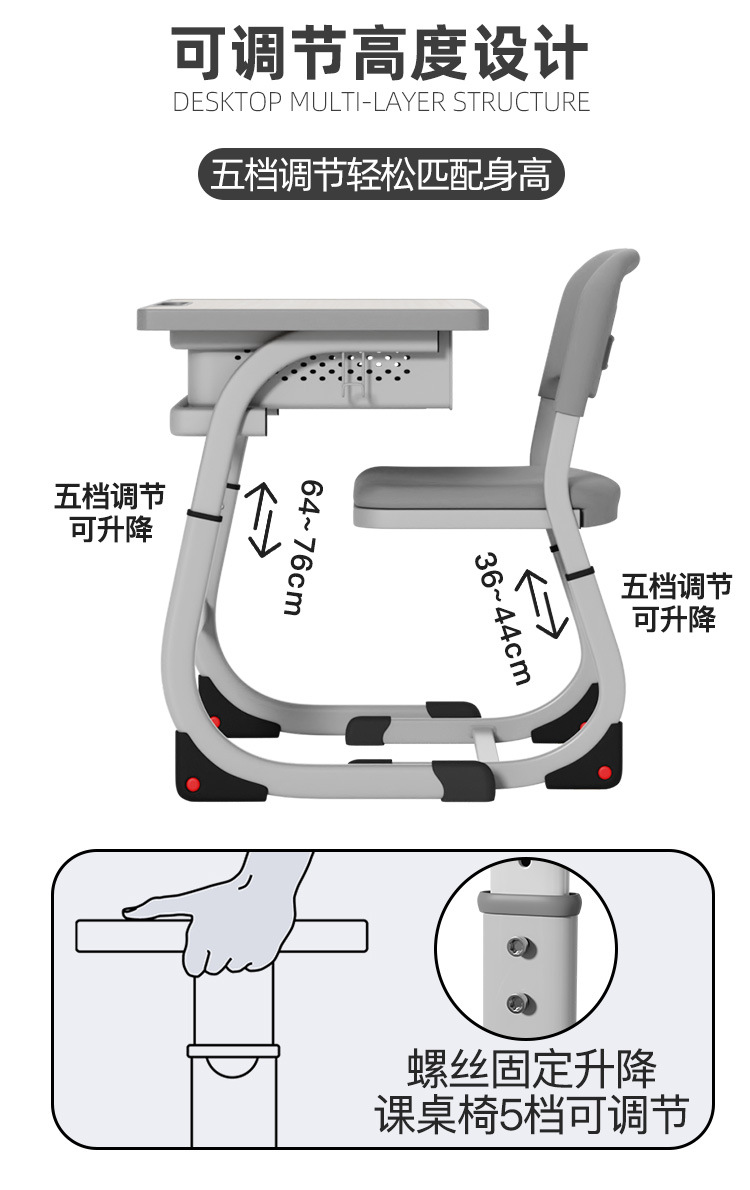 可调节高度设计
DESKTOP MULTI-LAYER STRUCTURE

五档调节轻松匹配身高

五档调节
可升降

64~76cm

36~44cm

五档调节
可升降

螺丝固定升降
课桌椅5档可调节