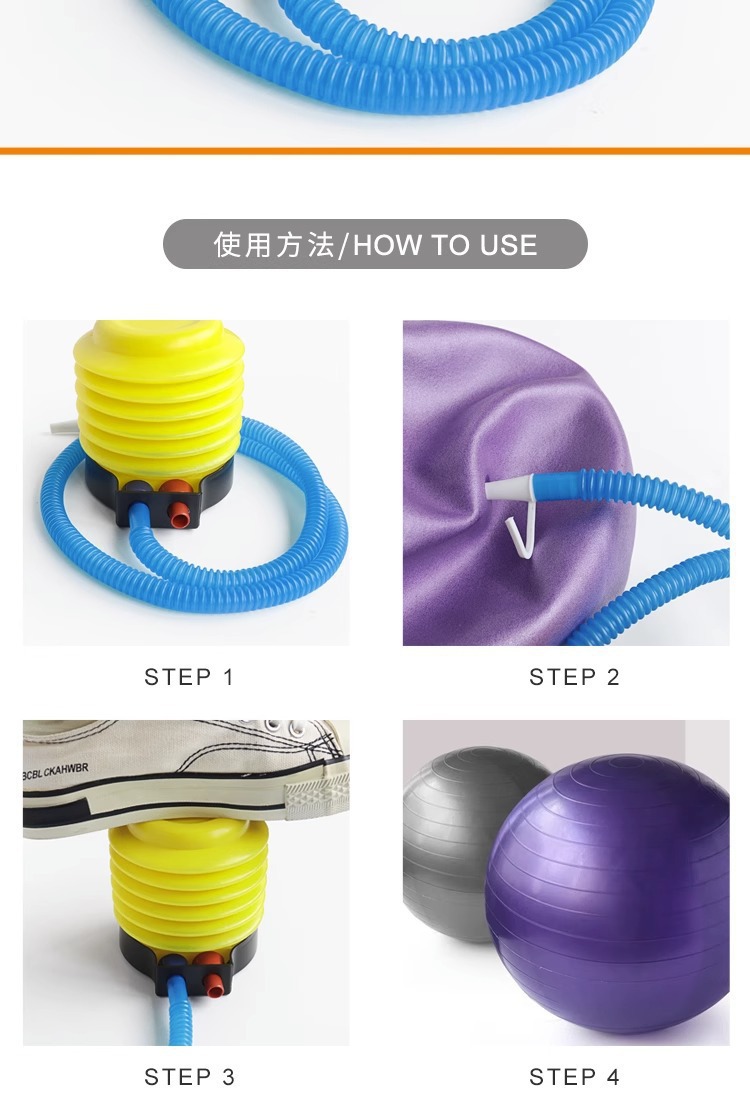 使用方法/HOW TO USE

STEP 1

STEP 2

BCBL CKAHWBR

STEP 3

STEP 4