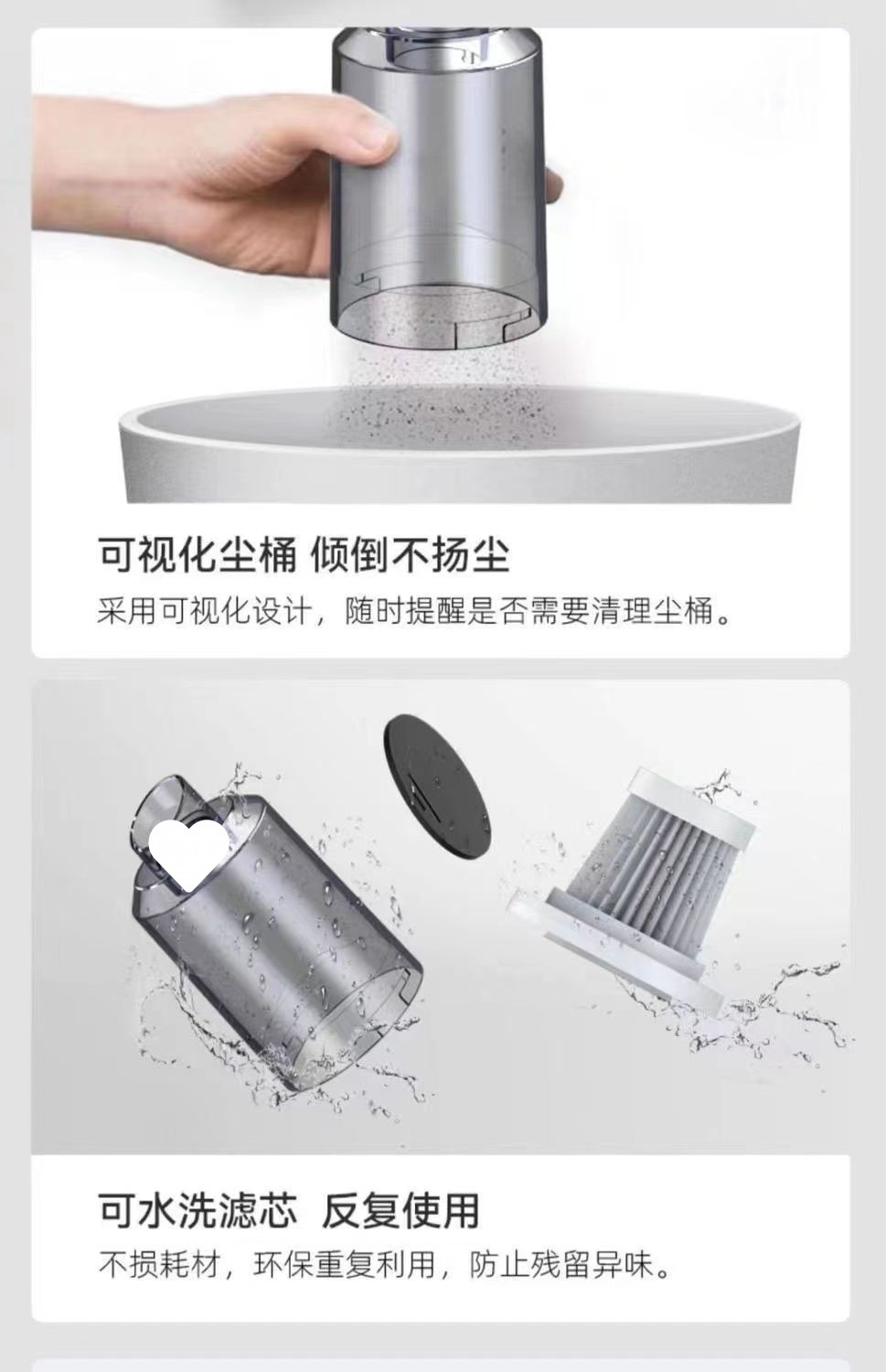 可视化尘桶 倾倒不扬尘

采用可视化设计，随时提醒是否需要清理尘桶。

可水洗滤芯 反复使用

不损耗材，环保重复利用，防止残留异味。