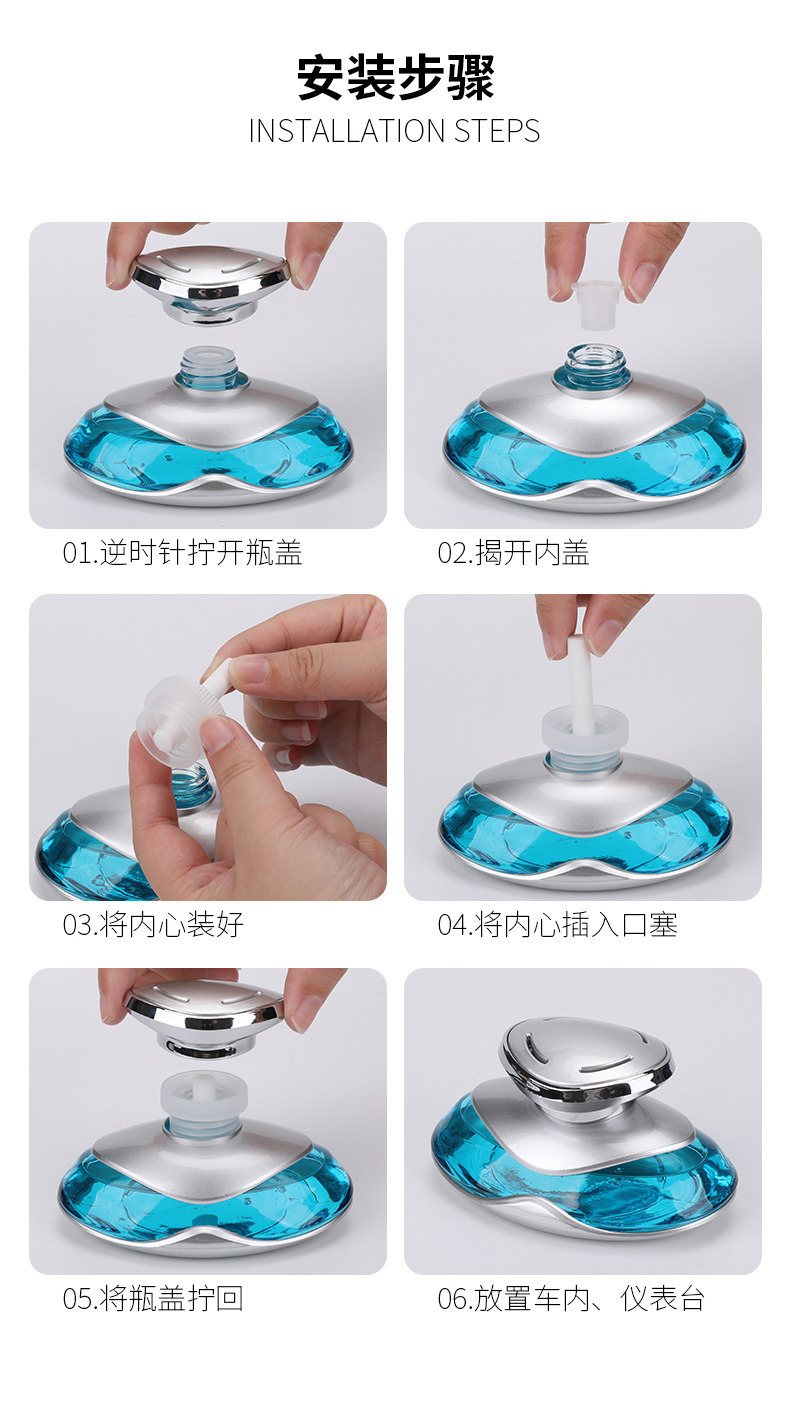 安装步骤
INSTALLATION STEPS

01.逆时针拧开瓶盖

02.揭开内盖

03.将内心装好

04.将内心插入口塞

05.将瓶盖拧回

06.放置车内、仪表台