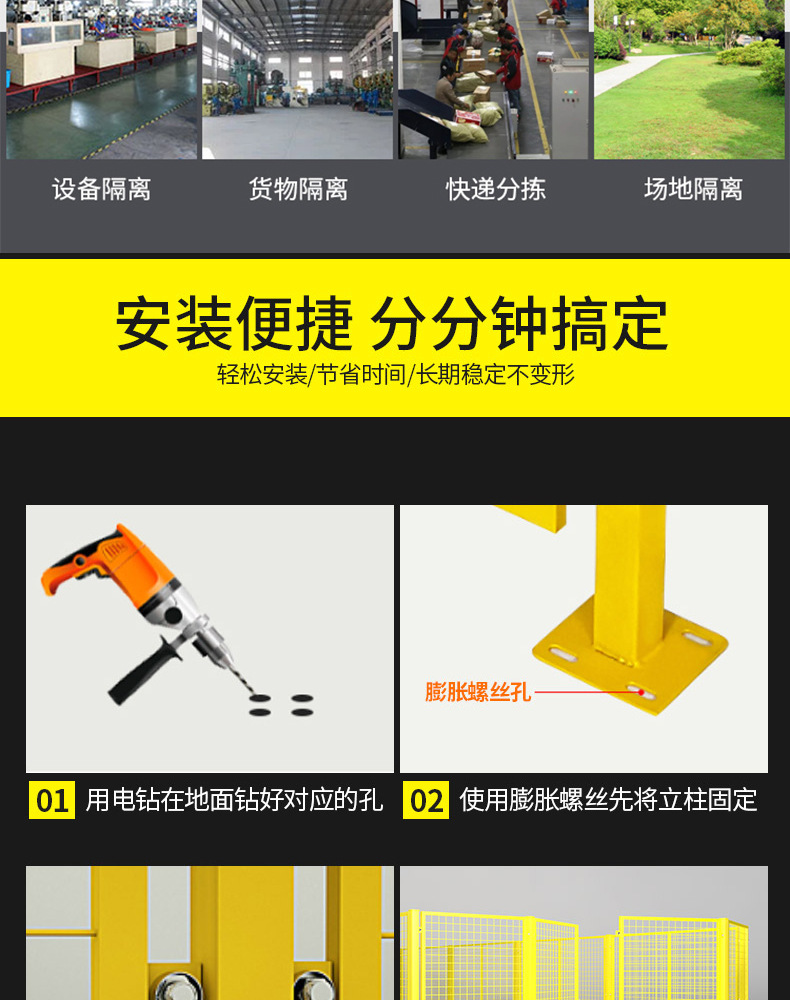 设备隔离

货物隔离

快递分拣

场地隔离

安装便捷 分分钟搞定

轻松安装/节省时间/长期稳定不变形

膨胀螺丝孔

01 用电钻在地面钻好对应的孔

02 使用膨胀螺丝先将立柱固定