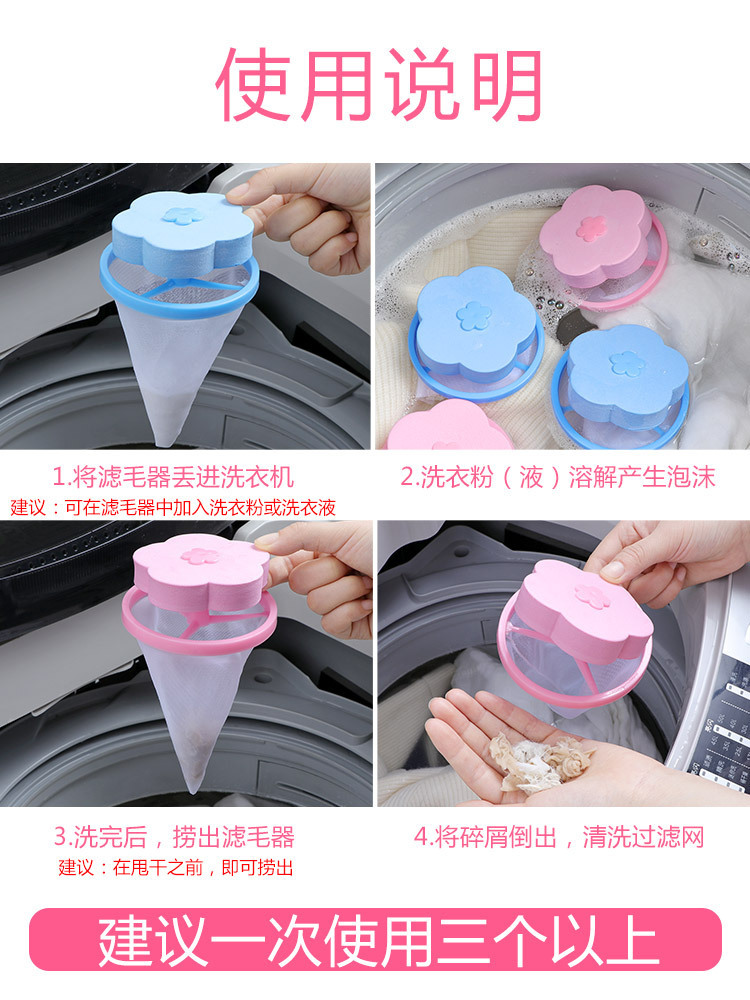 使用说明

1.将滤毛器丢进洗衣机
建议：可在滤毛器中加入洗衣粉或洗衣液

2.洗衣粉（液）溶解产生泡沫

3.洗完后，捞出滤毛器
建议：在甩干之前，即可捞出

4.将碎屑倒出，清洗过滤网

建议一次使用三个以上