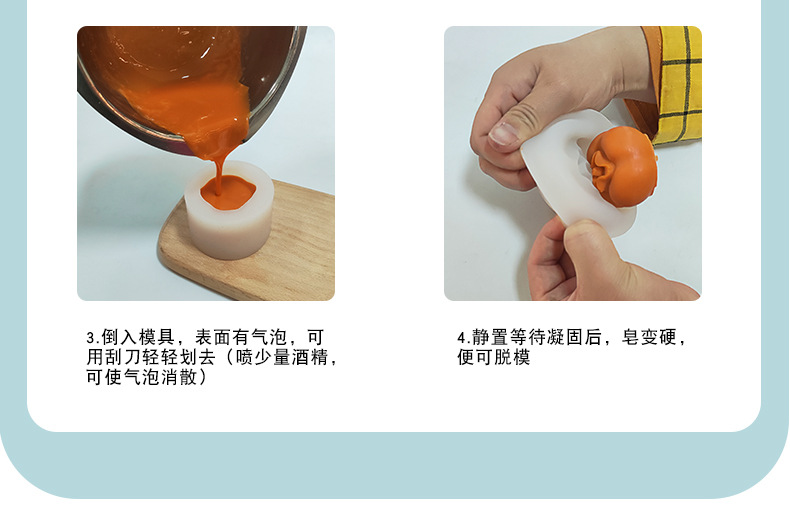 3.倒入模具，表面有气泡，可用刮刀轻轻划去（喷少量酒精，可使气泡消散）

4.静置等待凝固后，皂变硬，便可脱模