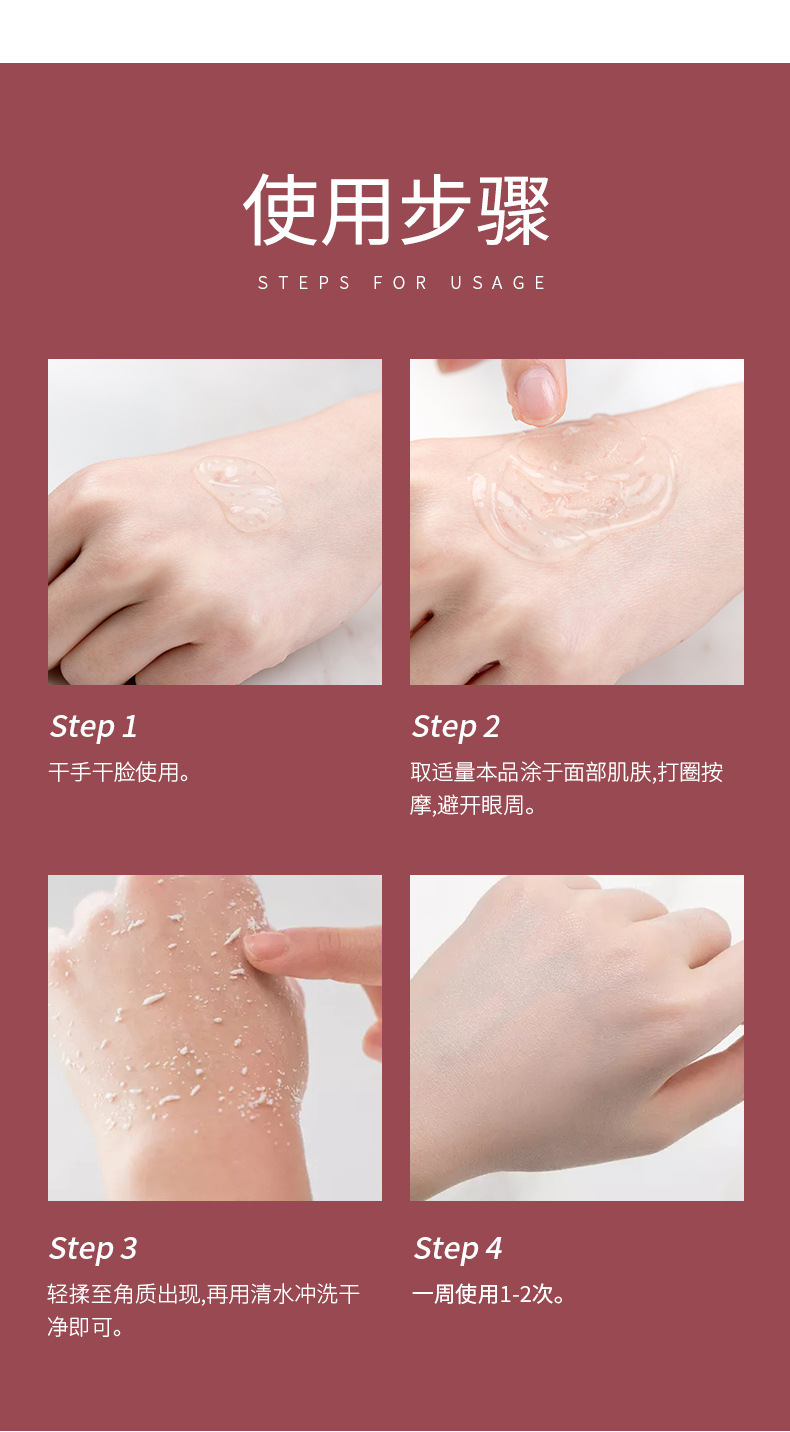 使用步骤

STEPS FOR USAGE

Step 1

干手干脸使用。

Step 2

取适量本品涂于面部肌肤,打圈按摩,避开眼周。

Step 3

轻揉至角质出现,再用清水冲洗干净即可。

Step 4

一周使用1-2次。