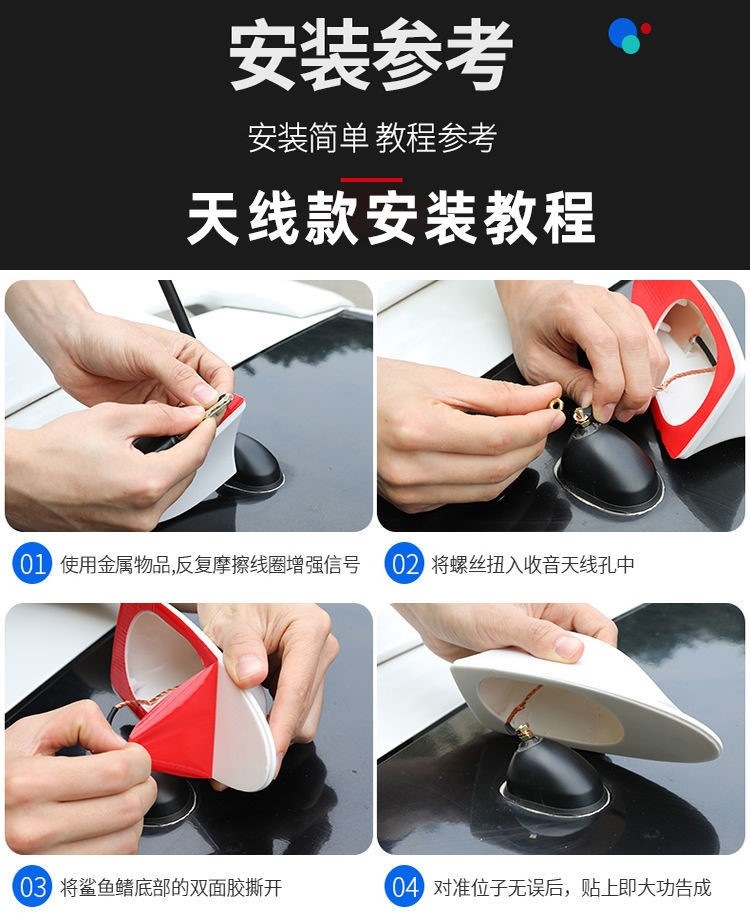 安装参考

安装简单 教程参考

天线款安装教程

01 使用金属物品,反复摩擦线圈增强信号

02 将螺丝扭入收音天线孔中

03 将鲨鱼鳍底部的双面胶撕开

04 对准位子无误后，贴上即大功告成