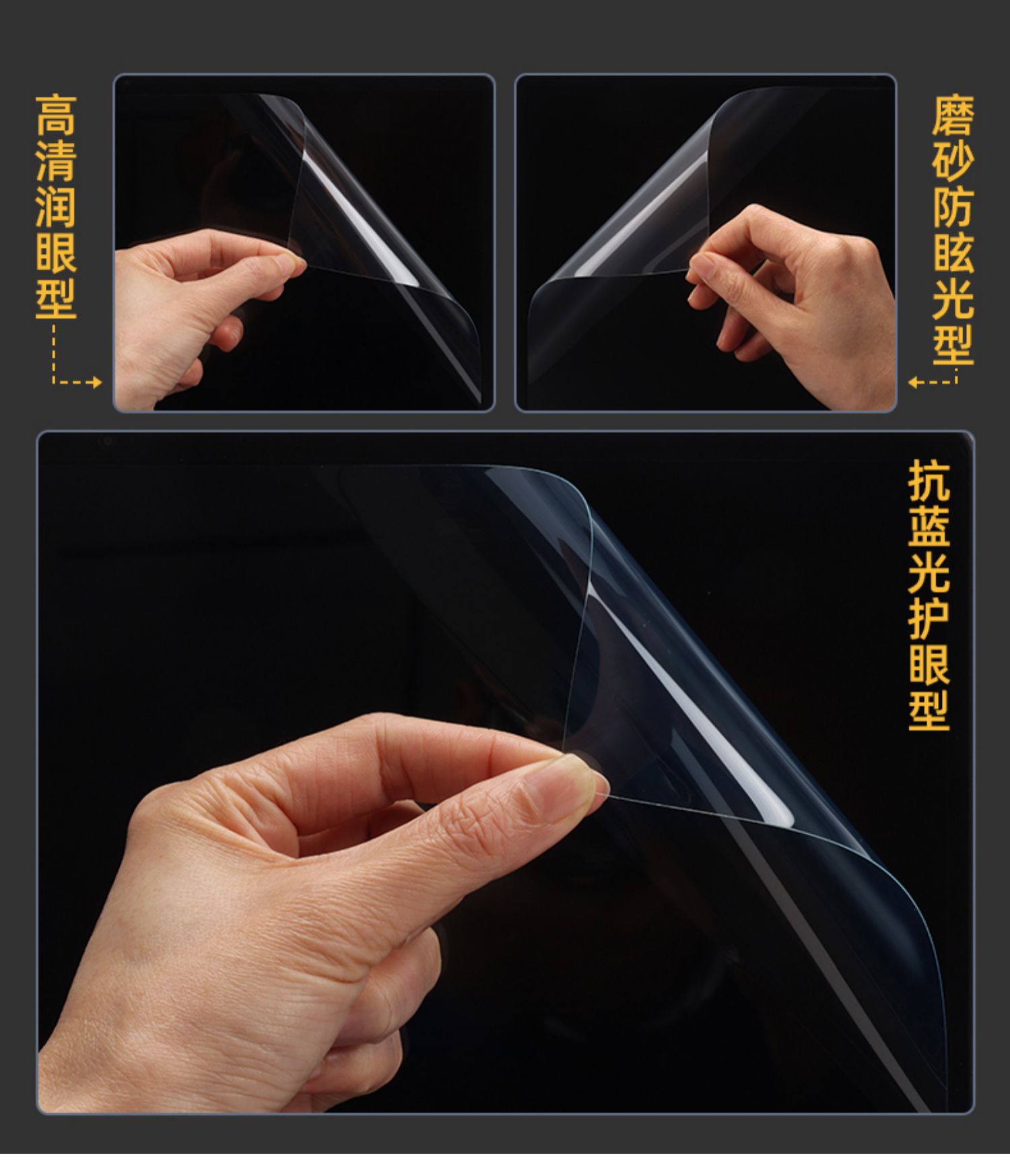 高清润眼型

磨砂防眩光型

抗蓝光护眼型