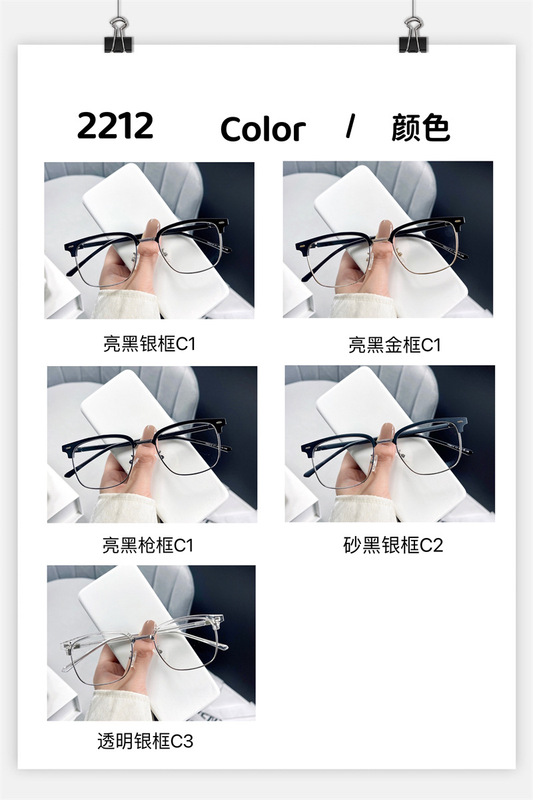 2212 Color / 颜色

亮黑银框C1

亮黑金框C1

亮黑枪框C1

砂黑银框C2

透明银框C3