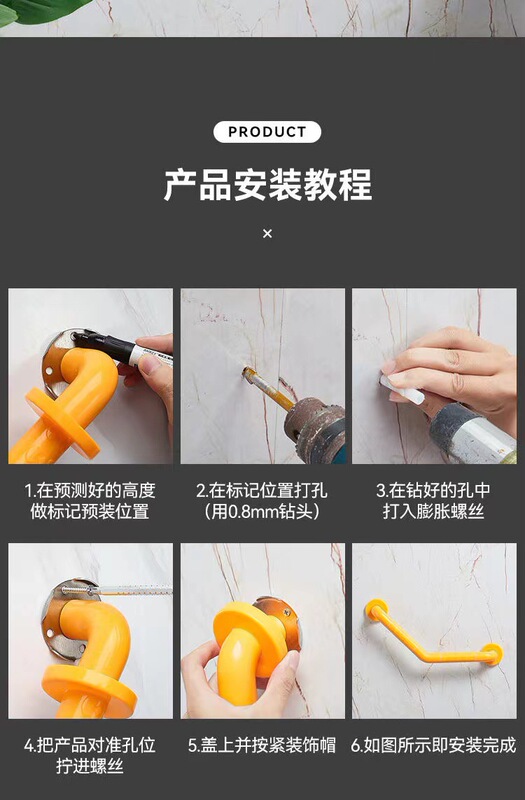 PRODUCT

产品安装教程

×

1.在预测好的高度做标记预装位置

2.在标记位置打孔（用0.8mm钻头）

3.在钻好的孔中打入膨胀螺丝

4.把产品对准孔位拧进螺丝

5.盖上并按紧装饰帽

6.如图所示即安装完成