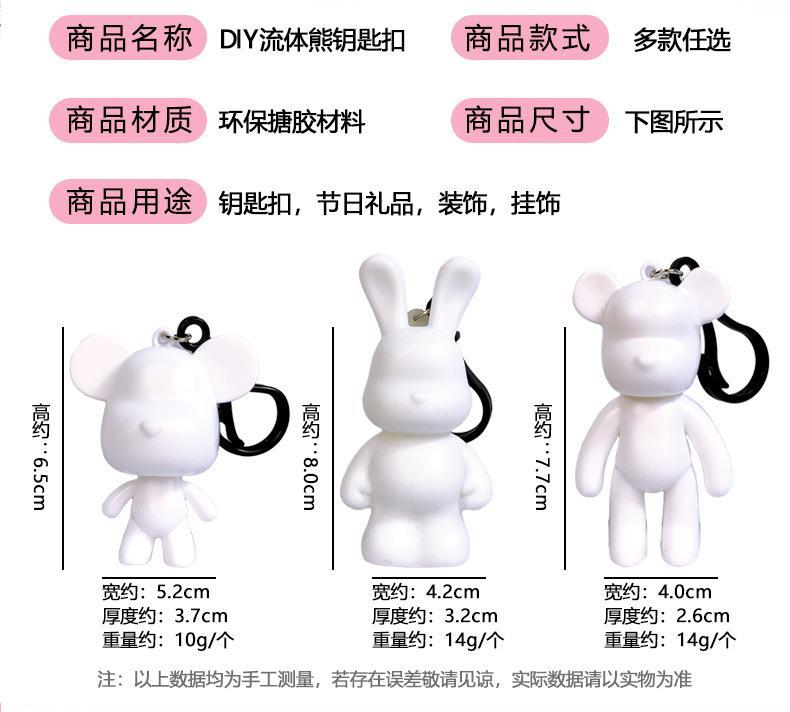 商品名称 DIY流体熊钥匙扣

商品款式 多款任选

商品材质 环保搪胶材料

商品尺寸 下图所示

商品用途 钥匙扣，节日礼品，装饰，挂饰

高约：6.5cm

宽约：5.2cm
厚度约：3.7cm
重量约：10g/个

高约：8.0cm

宽约：4.2cm
厚度约：3.2cm
重量约：14g/个

高约：7.7cm

宽约：4.0cm
厚度约：2.6cm
重量约：14g/个

注：以上数据均为手工测量，若存在误差敬请见谅，实际数据请以实物为准