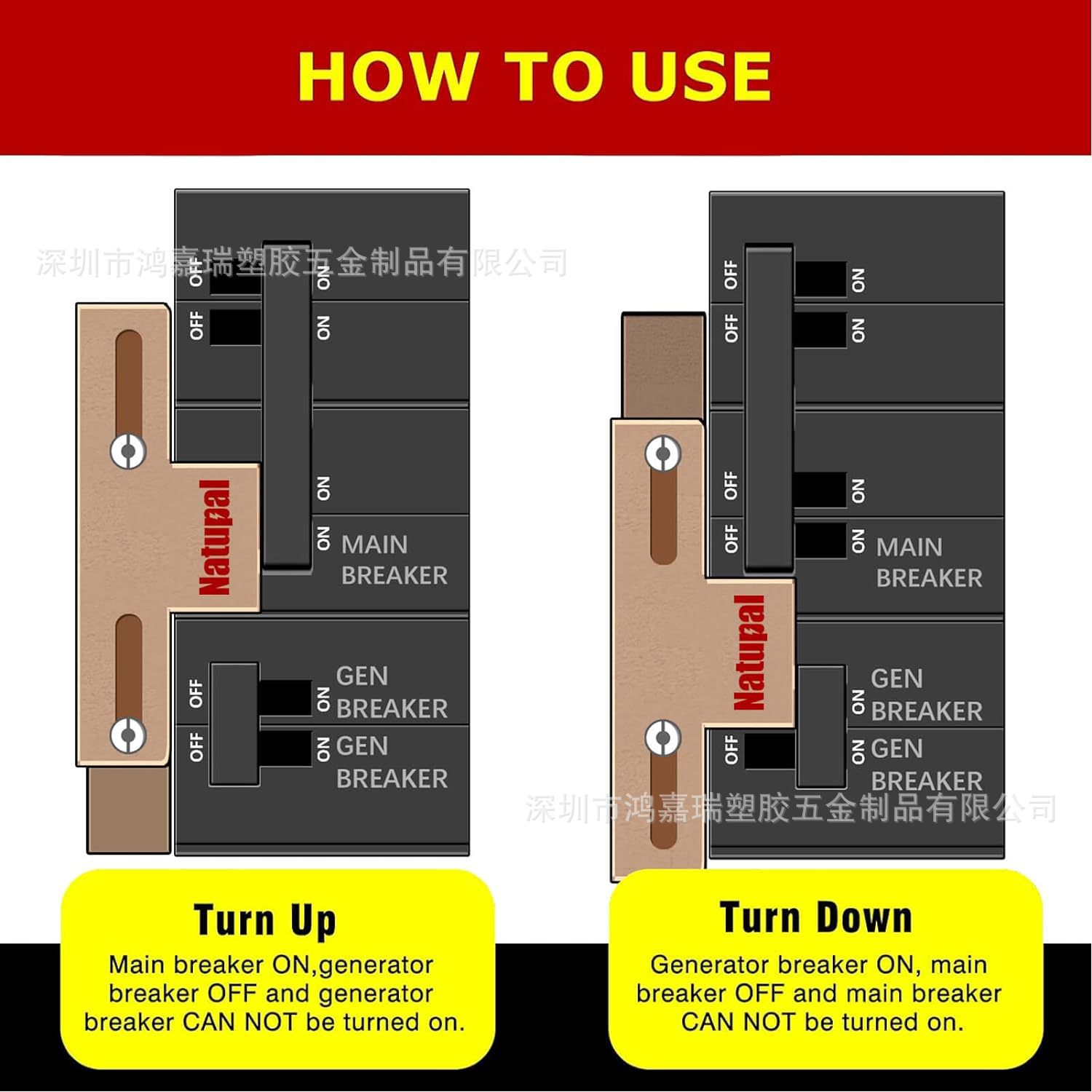 HOW TO USE

深圳市鸿嘉瑞塑胶五金制品有限公司

OFF ON
OFF ON
ON
ON MAIN BREAKER
Natupal
OFF ON GEN BREAKER
OFF ON GEN BREAKER

OFF ON
OFF ON
OFF ON
OFF ON MAIN BREAKER
Natupal
ON GEN BREAKER
OFF ON GEN BREAKER

深圳市鸿嘉瑞塑胶五金制品有限公司

Turn Up
Main breaker ON,generator breaker OFF and generator breaker CAN NOT be turned on.

Turn Down
Generator breaker ON, main breaker OFF and main breaker CAN NOT be turned on.