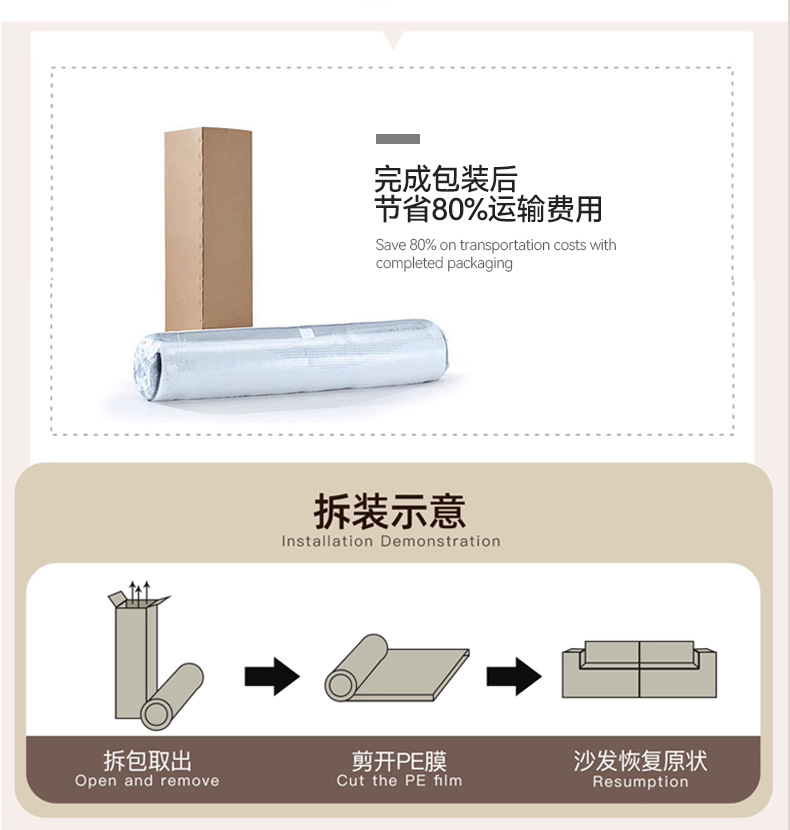 完成包装后
节省80%运输费用

Save 80% on transportation costs with completed packaging

拆装示意
Installation Demonstration

拆包取出
Open and remove

剪开PE膜
Cut the PE film

沙发恢复原状
Resumption