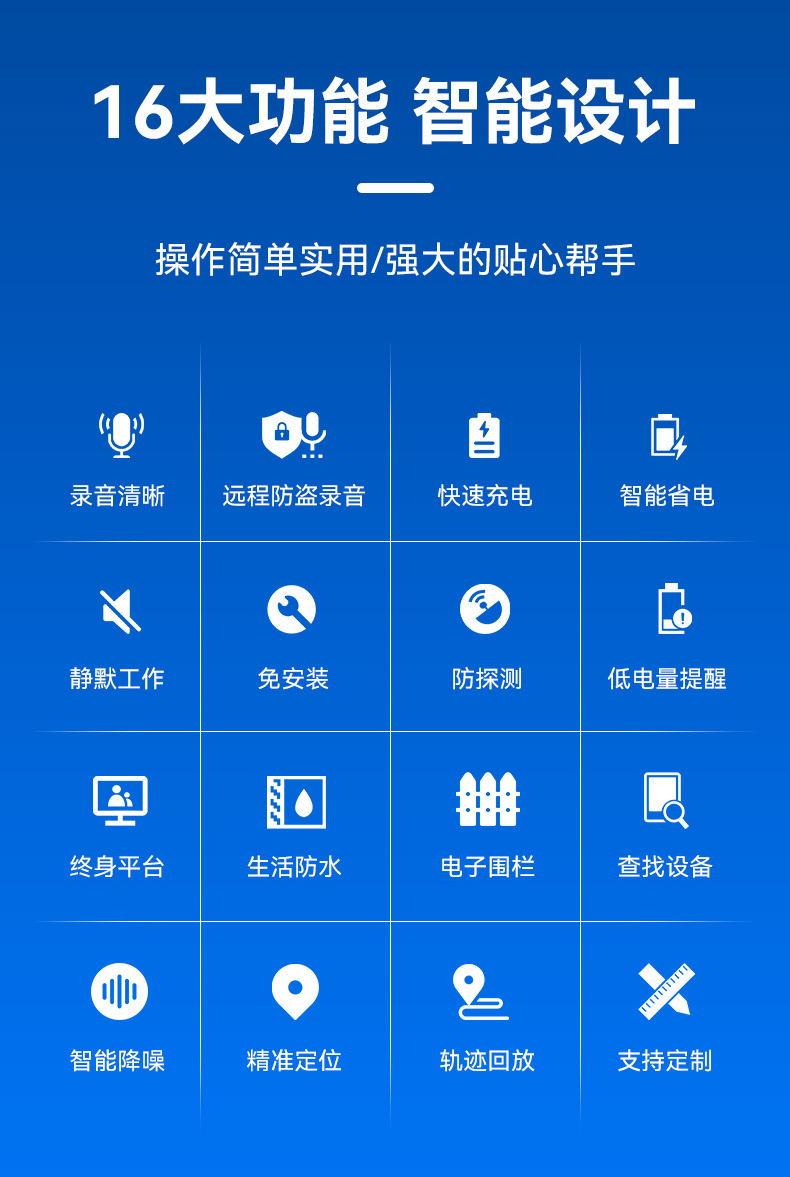 16大功能 智能设计

操作简单实用/强大的贴心帮手

录音清晰

远程防盗录音

快速充电

智能省电

静默工作

免安装

防探测

低电量提醒

终身平台

生活防水

电子围栏

查找设备

智能降噪

精准定位

轨迹回放

支持定制