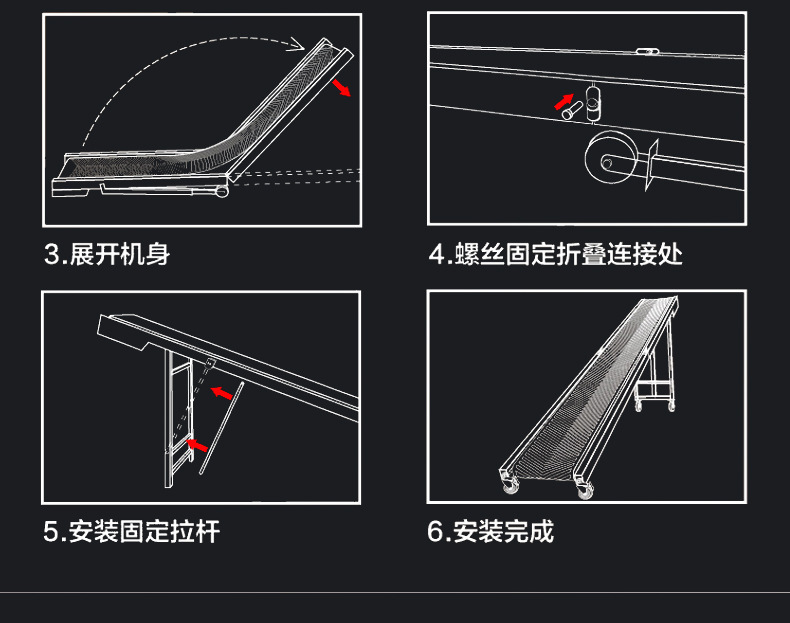 3.展开机身

4.螺丝固定折叠连接处

5.安装固定拉杆

6.安装完成