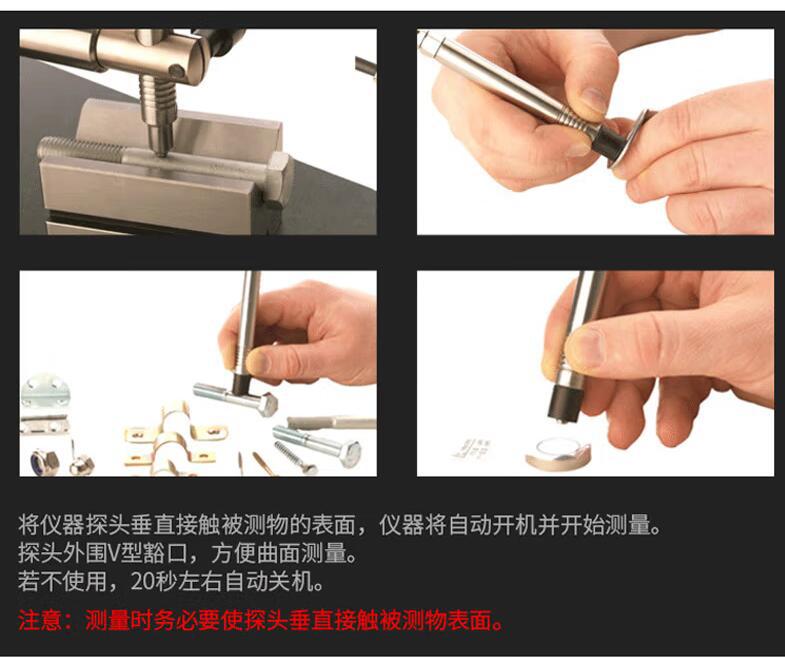 将仪器探头垂直接触被测物的表面，仪器将自动开机并开始测量。
探头外围V型豁口，方便曲面测量。
若不使用，20秒左右自动关机。

注意：测量时务必要使探头垂直接触被测物表面。