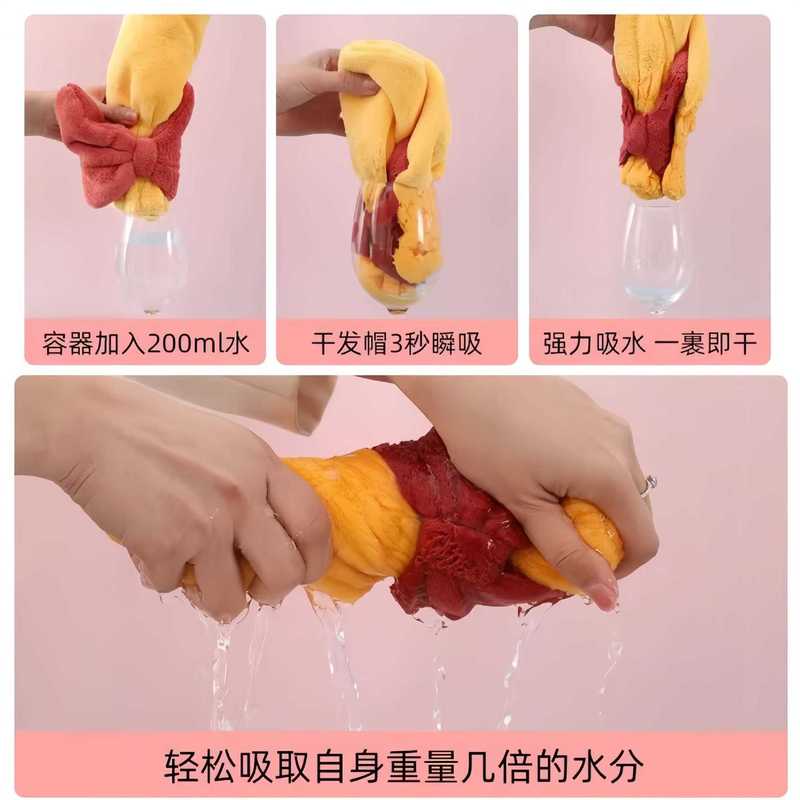 容器加入200ml水

干发帽3秒瞬吸

强力吸水 一裹即干

轻松吸取自身重量几倍的水分