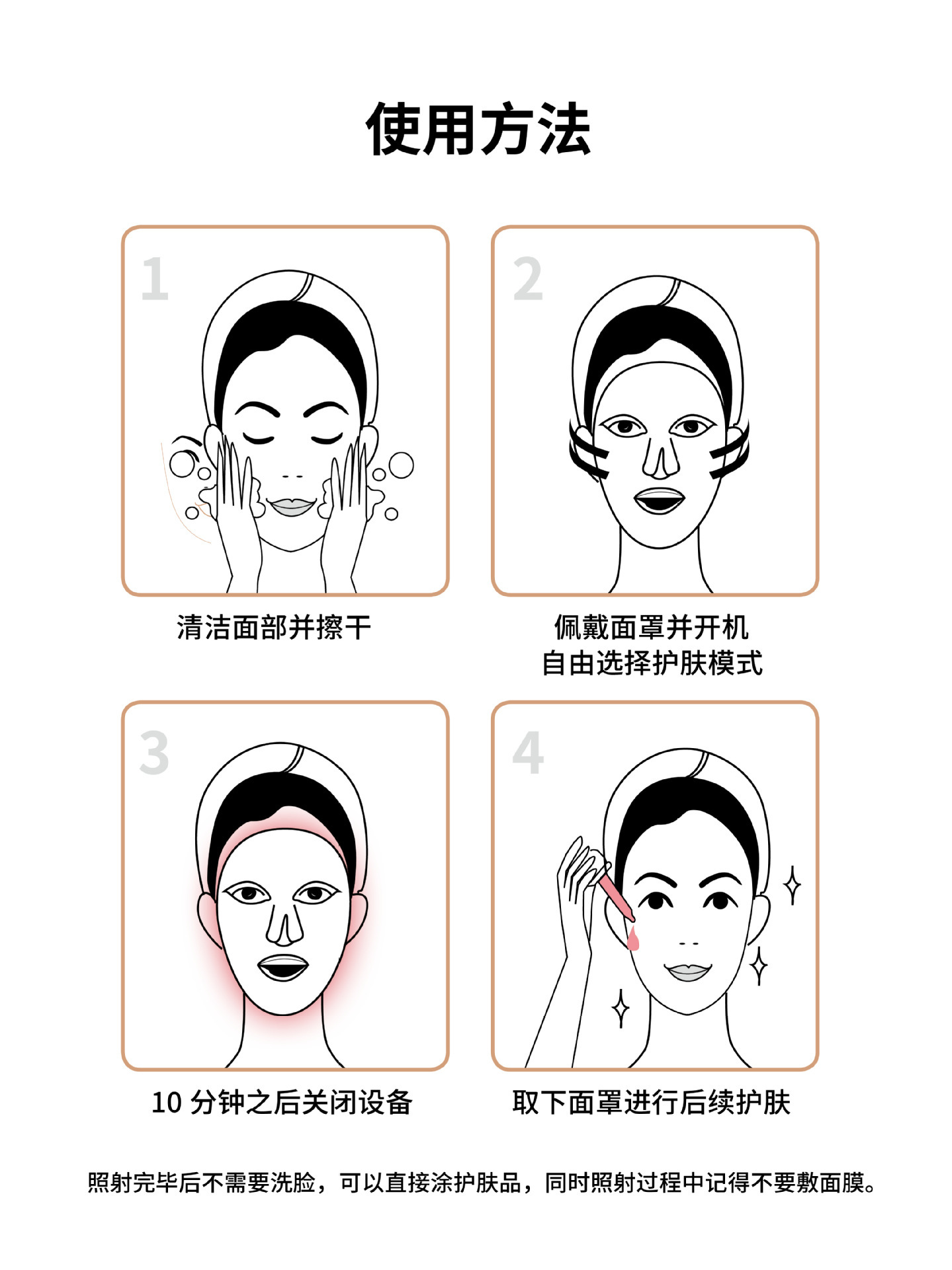 使用方法

1

清洁面部并擦干

2

佩戴面罩并开机
自由选择护肤模式

3

10 分钟之后关闭设备

4

取下面罩进行后续护肤

照射完毕后不需要洗脸，可以直接涂护肤品，同时照射过程中记得不要敷面膜。