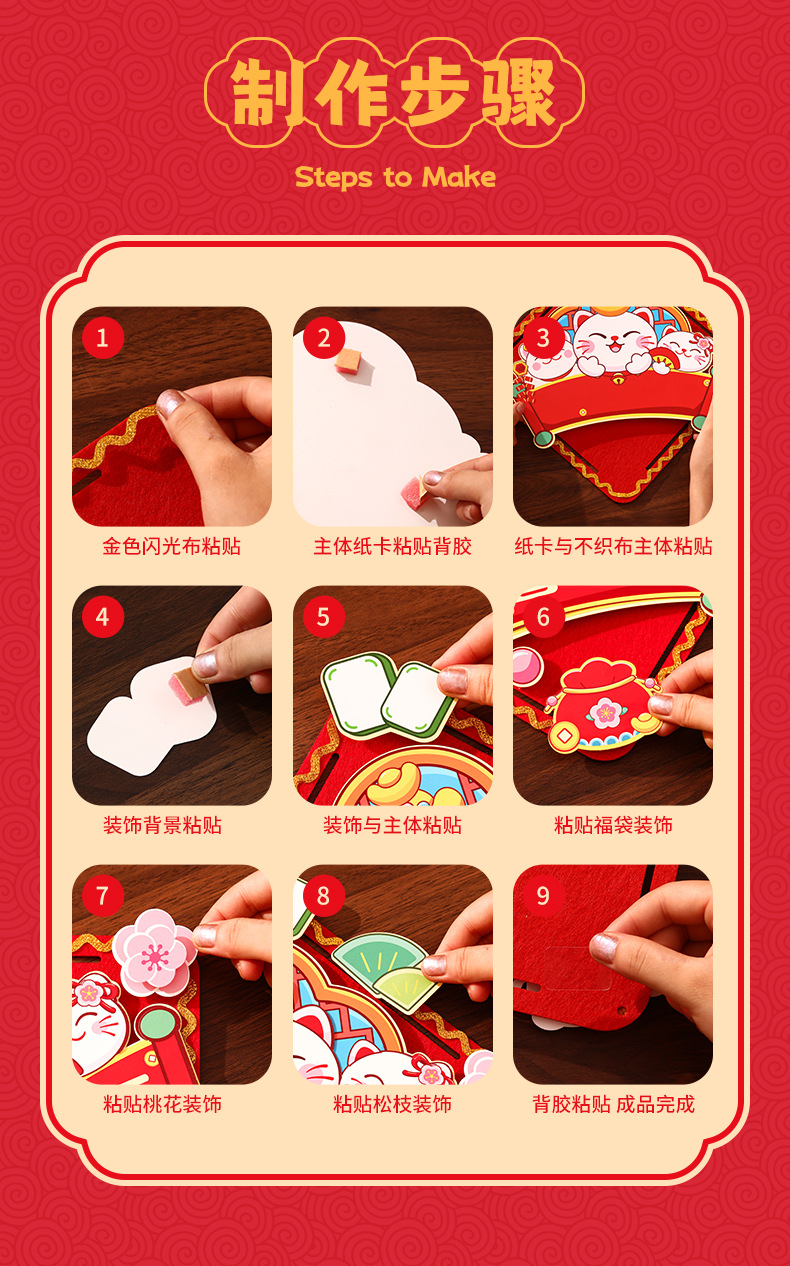 制作步骤

Steps to Make

1
金色闪光布粘贴

2
主体纸卡粘贴背胶

3
纸卡与不织布主体粘贴

4
装饰背景粘贴

5
装饰与主体粘贴

6
粘贴福袋装饰

7
粘贴桃花装饰

8
粘贴松枝装饰

9
背胶粘贴 成品完成