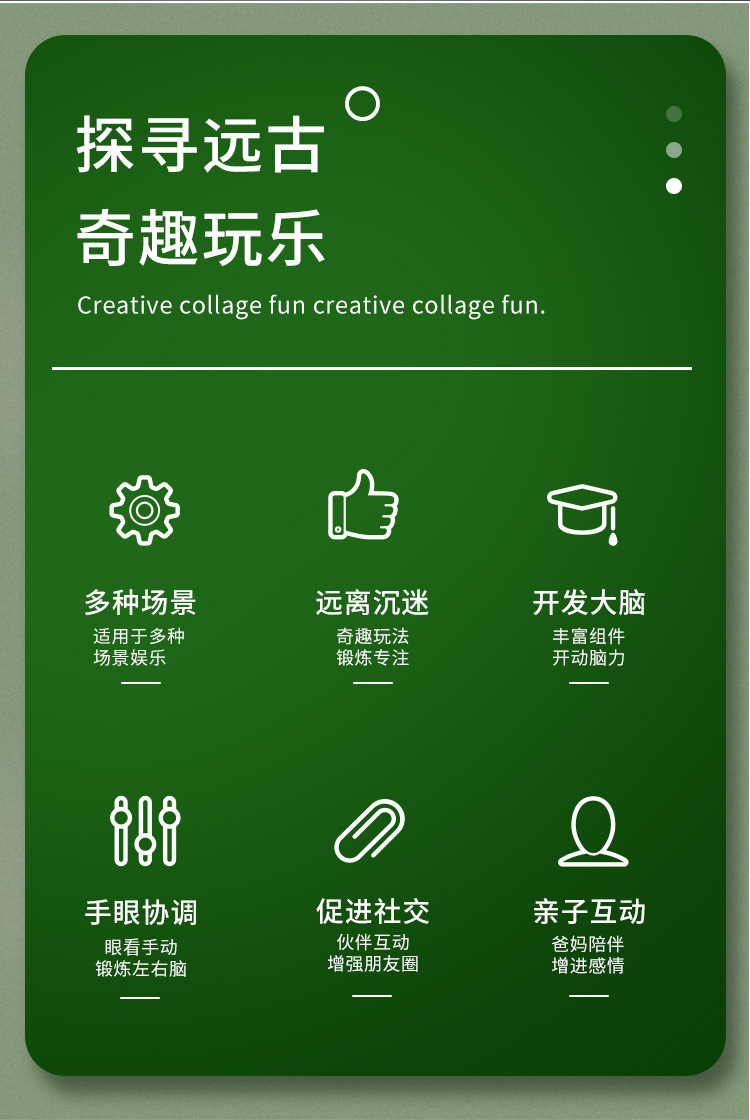 探寻远古
奇趣玩乐

Creative collage fun creative collage fun.

多种场景
适用于多种
场景娱乐

远离沉迷
奇趣玩法
锻炼专注

开发大脑
丰富组件
开动脑力

手眼协调
眼看手动
锻炼左右脑

促进社交
伙伴互动
增强朋友圈

亲子互动
爸妈陪伴
增进感情