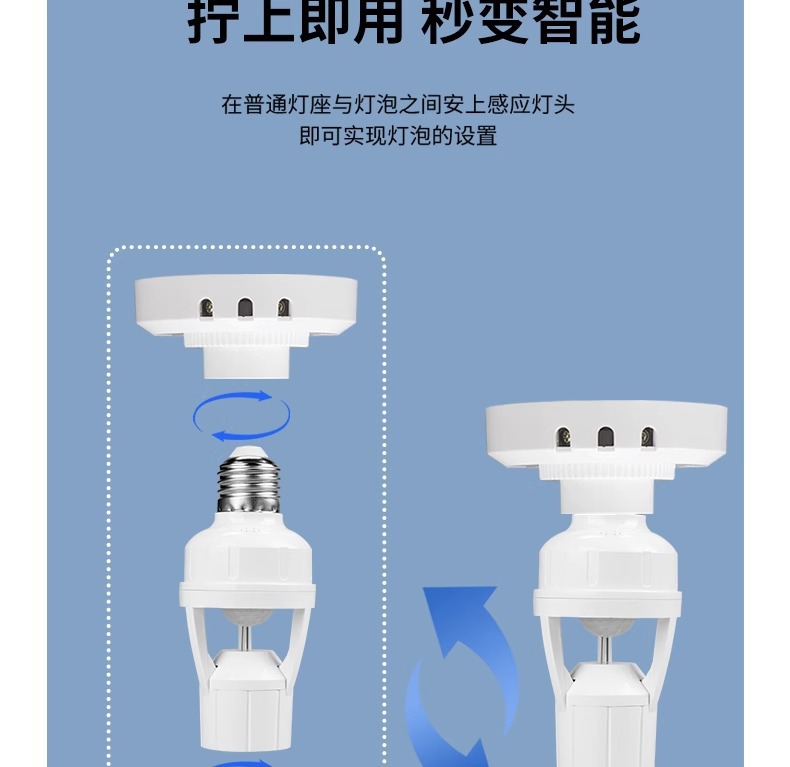 拧上即用 秒变智能

在普通灯座与灯泡之间安上感应灯头
即可实现灯泡的设置