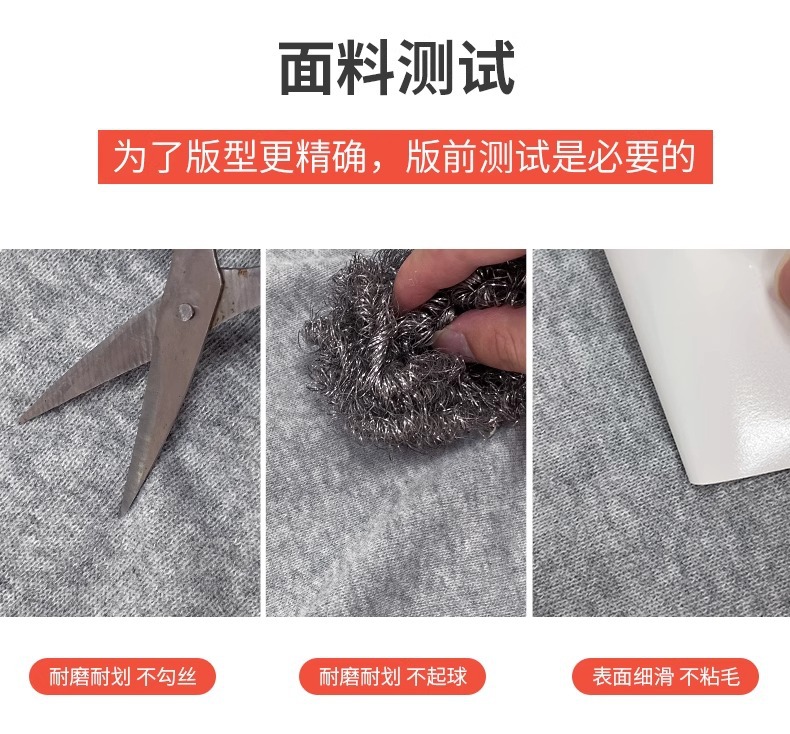 面料测试

为了版型更精确，版前测试是必要的

耐磨耐划 不勾丝

耐磨耐划 不起球

表面细滑 不粘毛