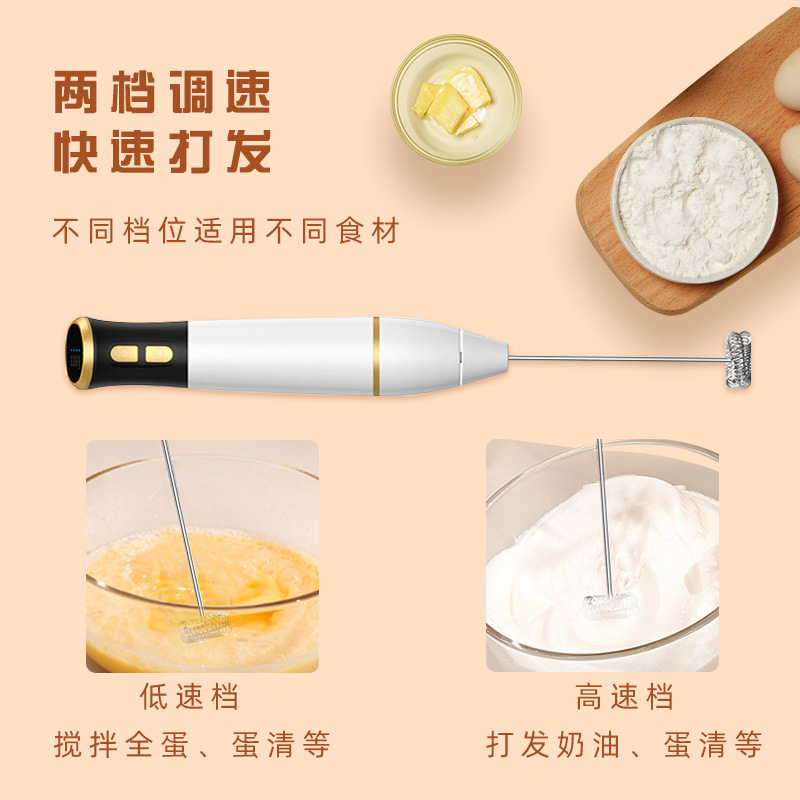 两档调速
快速打发

不同档位适用不同食材

低速档
搅拌全蛋、蛋清等

高速档
打发奶油、蛋清等