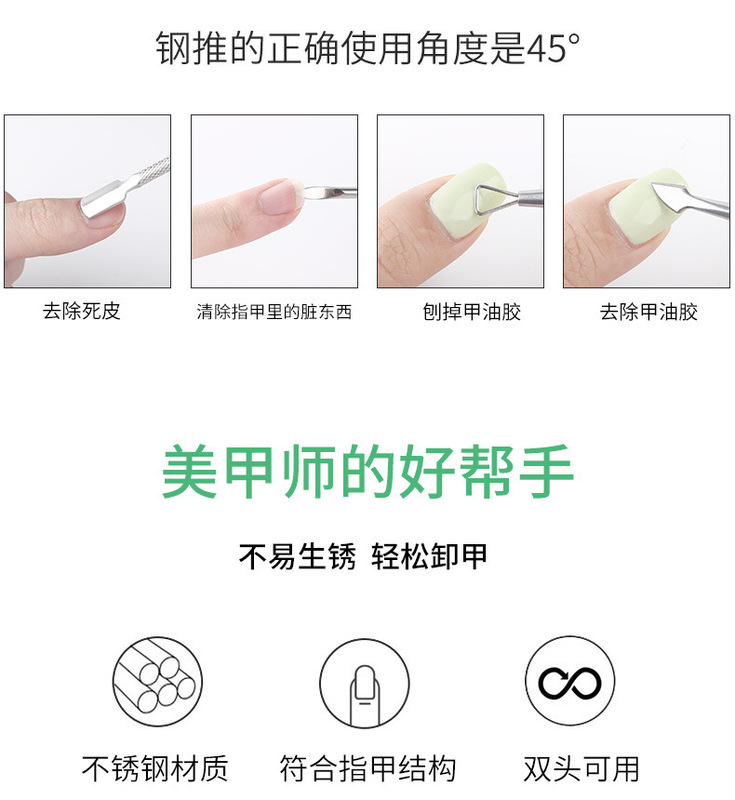 钢推的正确使用角度是45°

去除死皮

清除指甲里的脏东西

刨掉甲油胶

去除甲油胶

美甲师的好帮手

不易生锈 轻松卸甲

不锈钢材质

符合指甲结构

双头可用