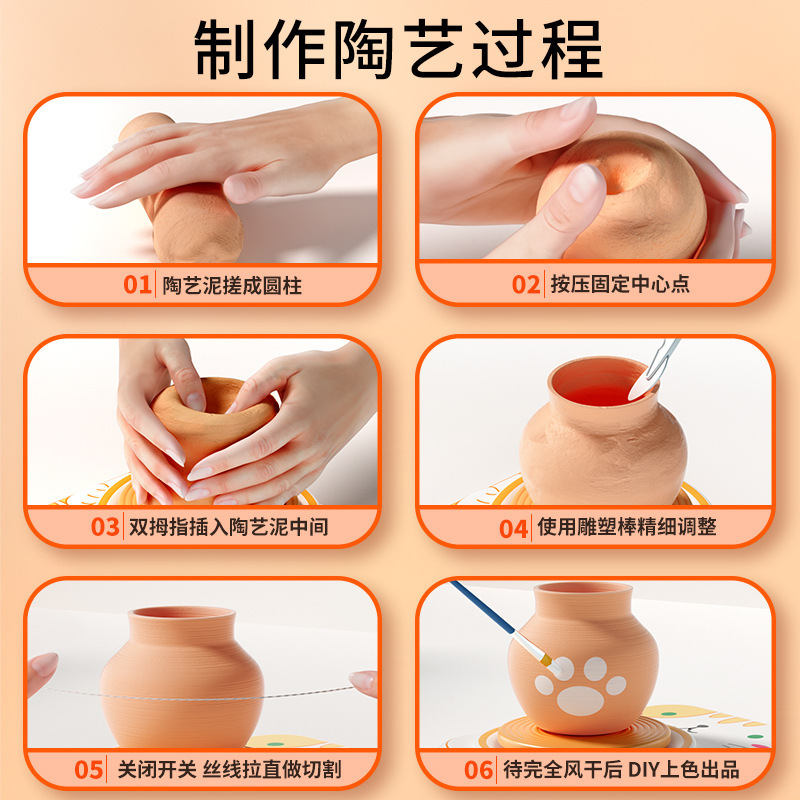 制作陶艺过程

01 陶艺泥搓成圆柱

02 按压固定中心点

03 双拇指插入陶艺泥中间

04 使用雕塑棒精细调整

05 关闭开关 丝线拉直做切割

06 待完全风干后 DIY上色出品