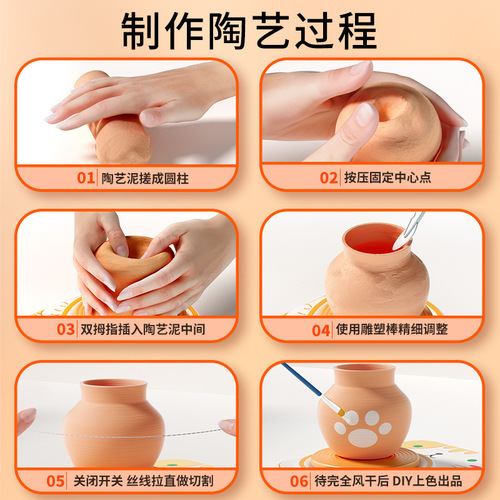 制作陶艺过程

01 陶艺泥搓成圆柱

02 按压固定中心点

03 双拇指插入陶艺泥中间

04 使用雕塑棒精细调整

05 关闭开关 丝线拉直做切割

06 待完全风干后 DIY上色出品