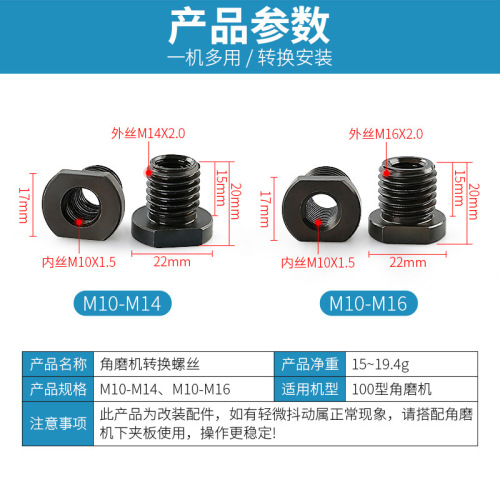 产品参数
一机多用 / 转换安装

外丝M14X2.0
17mm
15mm
20mm
内丝M10X1.5
22mm
M10-M14

外丝M16X2.0
17mm
15mm
20mm
内丝M10X1.5
22mm
M10-M16

| 产品名称 | 角磨机转换螺丝 | 产品净重 | 15~19.4g |
|---|---|---|---|
| 产品规格 | M10-M14、M10-M16 | 适用机型 | 100型角磨机 |
| 注意事项 | 此产品为改装配件，如有轻微抖动属正常现象，请搭配角磨机下夹板使用，操作更稳定! | | |