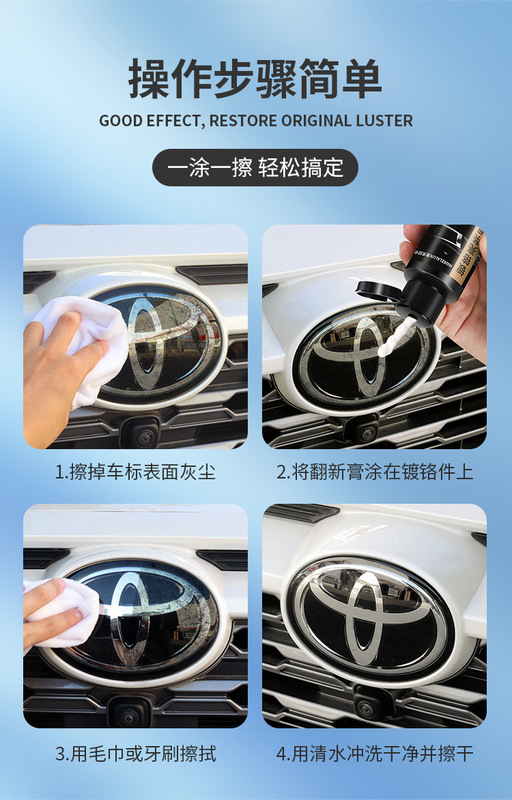 操作步骤简单

GOOD EFFECT, RESTORE ORIGINAL LUSTER

一涂一擦 轻松搞定

1.擦掉车标表面灰尘

2.将翻新膏涂在镀铬件上

3.用毛巾或牙刷擦拭

4.用清水冲洗干净并擦干