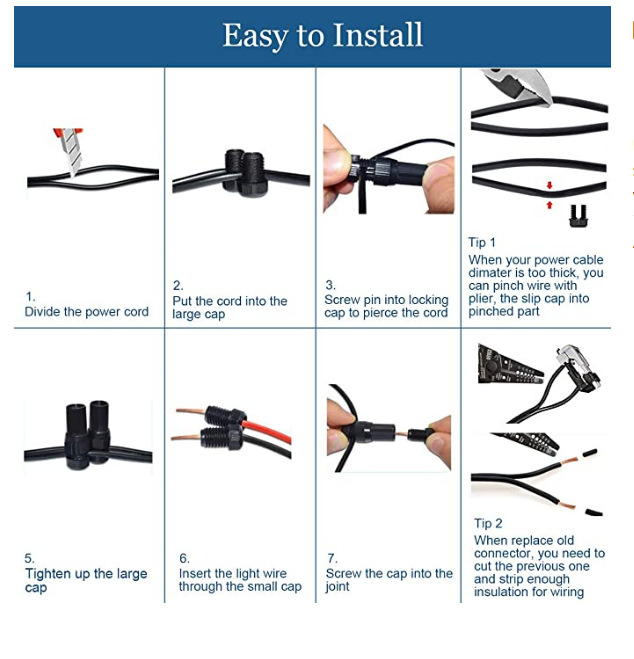 Easy to Install

1.
Divide the power cord

2.
Put the cord into the large cap

3.
Screw pin into locking cap to pierce the cord

Tip 1
When your power cable dimater is too thick, you can pinch wire with plier, the slip cap into pinched part

5.
Tighten up the large cap

6.
Insert the light wire through the small cap

7.
Screw the cap into the joint

Tip 2
When replace old connector, you need to cut the previous one and strip enough insulation for wiring