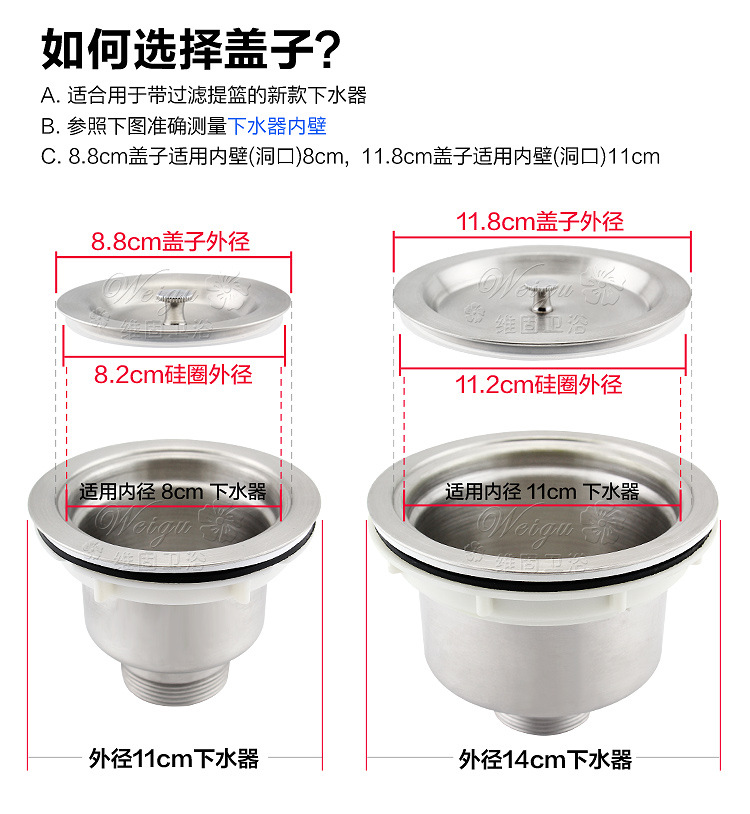 如何选择盖子?

A. 适合用于带过滤提篮的新款下水器

B. 参照下图准确测量下水器内壁

C. 8.8cm盖子适用内壁(洞口)8cm, 11.8cm盖子适用内壁(洞口)11cm

8.8cm盖子外径

Weigu 维固卫浴

8.2cm硅圈外径

适用内径 8cm 下水器

Weigu 维固卫浴

外径11cm下水器

11.8cm盖子外径

Weigu 维固卫浴

11.2cm硅圈外径

适用内径 11cm 下水器

Weigu 维固卫浴

外径14cm下水器