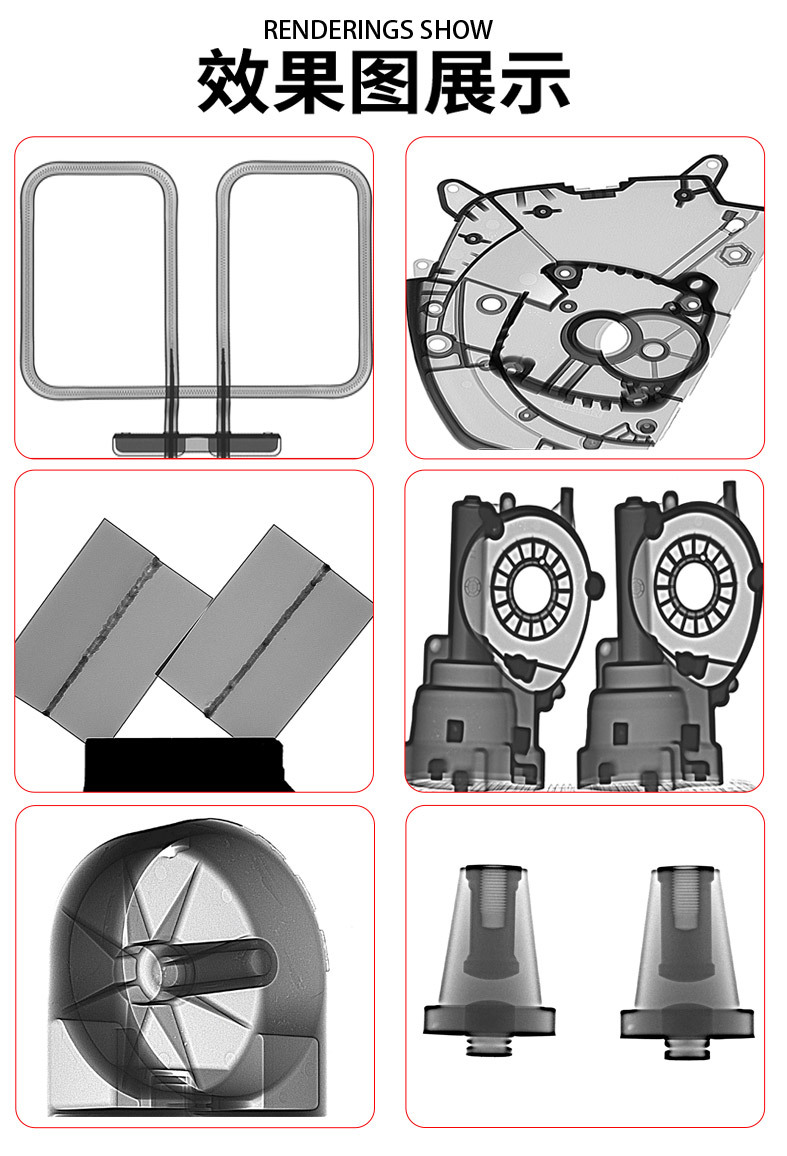 RENDERINGS SHOW
效果图展示