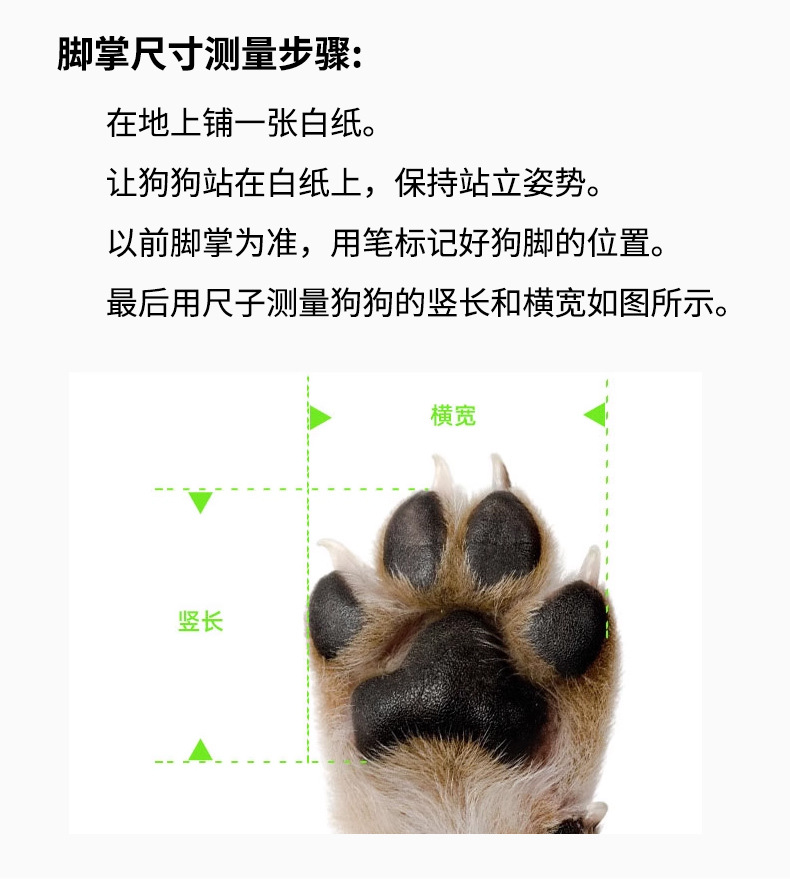 脚掌尺寸测量步骤:

在地上铺一张白纸。

让狗狗站在白纸上，保持站立姿势。

以前脚掌为准，用笔标记好狗脚的位置。

最后用尺子测量狗狗的竖长和横宽如图所示。

横宽

竖长