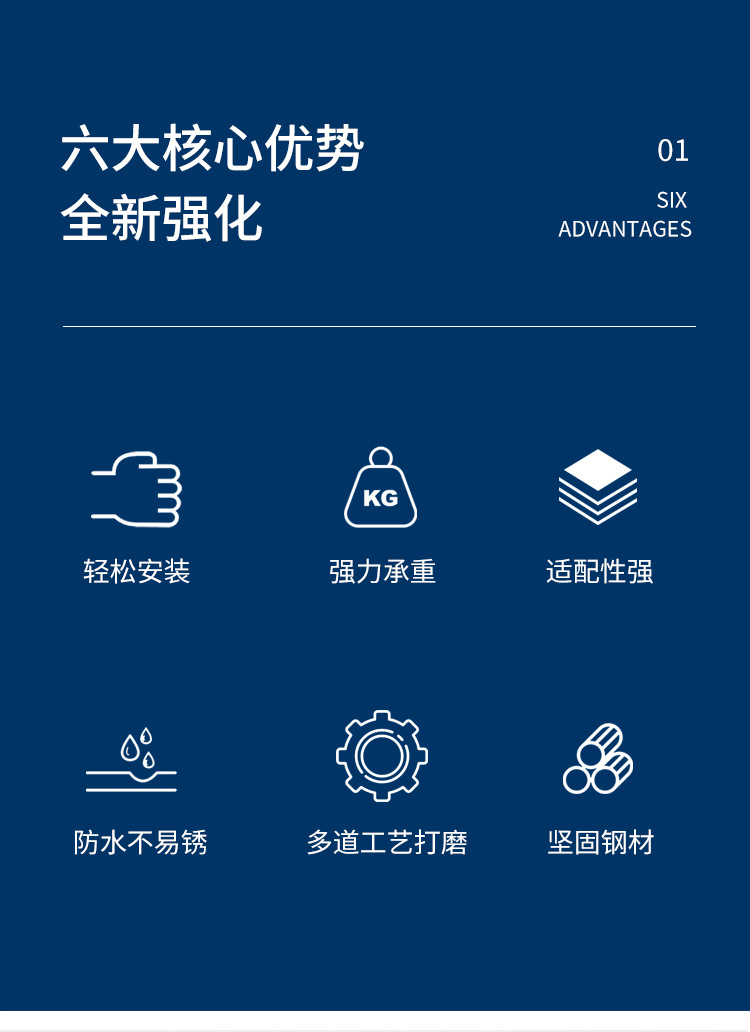 六大核心优势
全新强化

01
SIX
ADVANTAGES

KG

轻松安装

强力承重

适配性强

防水不易锈

多道工艺打磨

坚固钢材