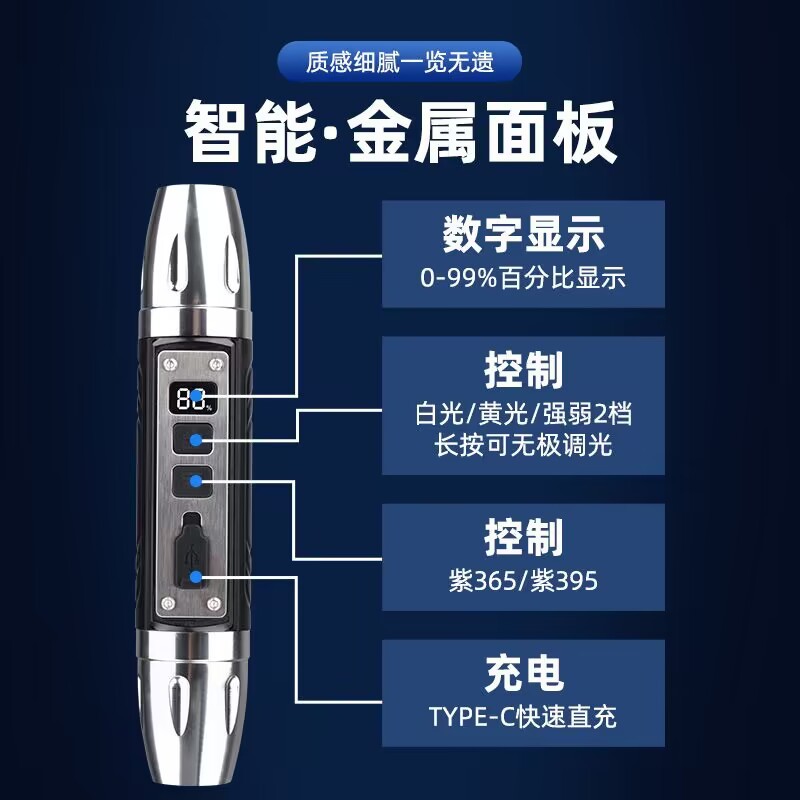 质感细腻一览无遗

智能·金属面板

88%

数字显示
0-99%百分比显示

控制
白光/黄光/强弱2档
长按可无极调光

控制
紫365/紫395

充电
TYPE-C快速直充