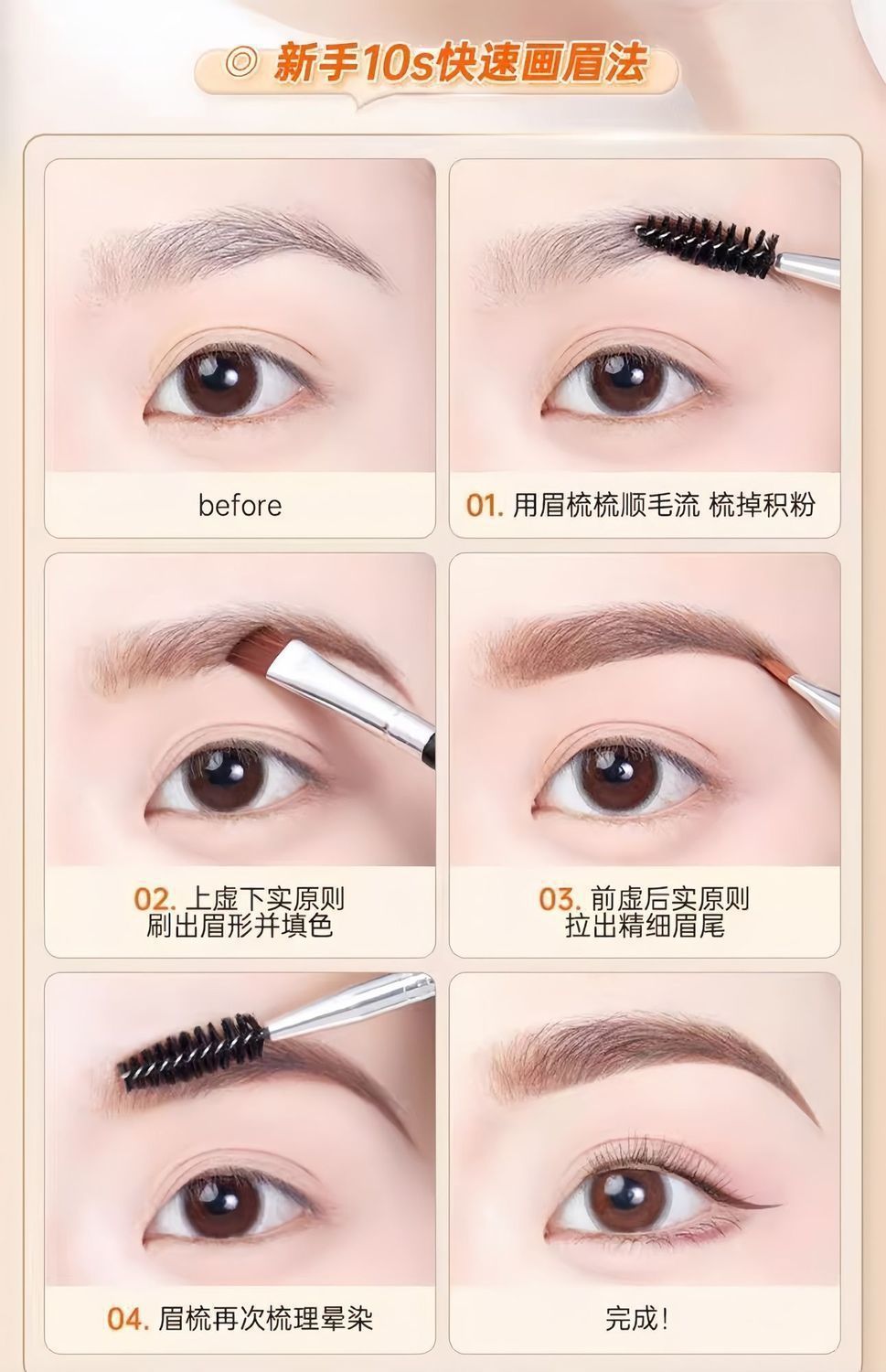 ◎ 新手10s快速画眉法

before

01. 用眉梳梳顺毛流 梳掉积粉

02. 上虚下实原则
刷出眉形并填色

03. 前虚后实原则
拉出精细眉尾

04. 眉梳再次梳理晕染

完成!