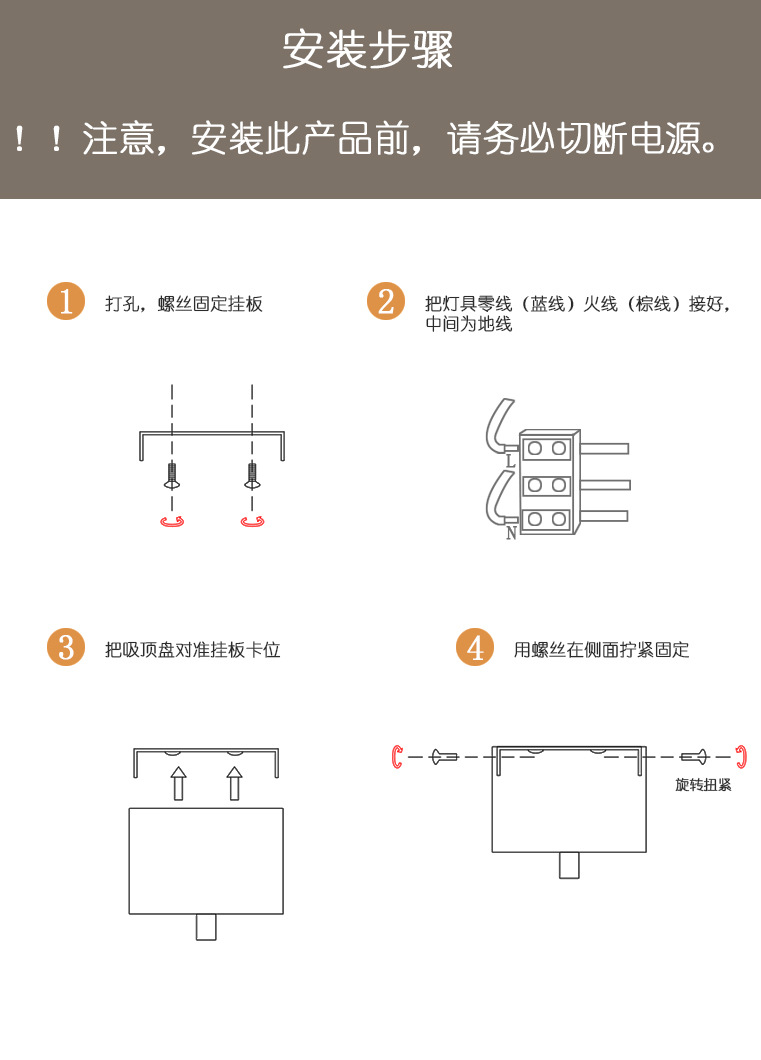 安装步骤

！！注意，安装此产品前，请务必切断电源。

1 打孔，螺丝固定挂板

2 把灯具零线（蓝线）火线（棕线）接好，中间为地线

L

N

3 把吸顶盘对准挂板卡位

4 用螺丝在侧面拧紧固定

旋转扭紧