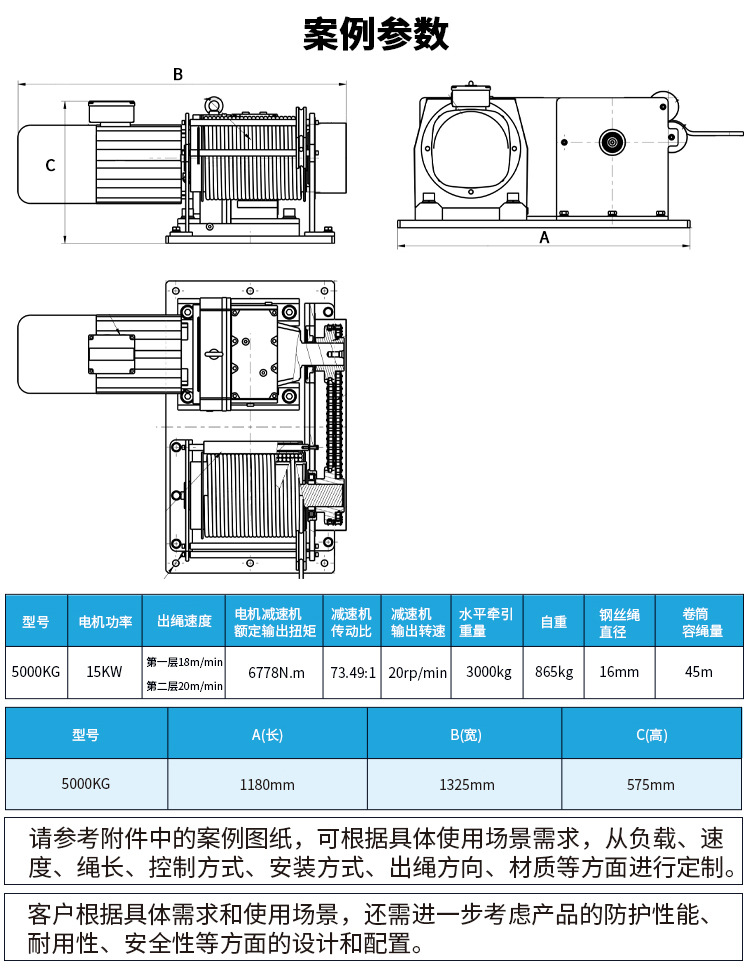 案例参数

B

C

A

| 型号 | 电机功率 | 出绳速度 | 电机减速机额定输出扭矩 | 减速机传动比 | 减速机输出转速 | 水平牵引重量 | 自重 | 钢丝绳直径 | 卷筒容绳量 |
|---|---|---|---|---|---|---|---|---|---|
| 5000KG | 15KW | 第一层18m/min 第二层20m/min | 6778N.m | 73.49:1 | 20rp/min | 3000kg | 865kg | 16mm | 45m |

| 型号 | A(长) | B(宽) | C(高) |
|---|---|---|---|
| 5000KG | 1180mm | 1325mm | 575mm |

请参考附件中的案例图纸，可根据具体使用场景需求，从负载、速度、绳长、控制方式、安装方式、出绳方向、材质等方面进行定制。

客户根据具体需求和使用场景，还需进一步考虑产品的防护性能、耐用性、安全性等方面的设计和配置。