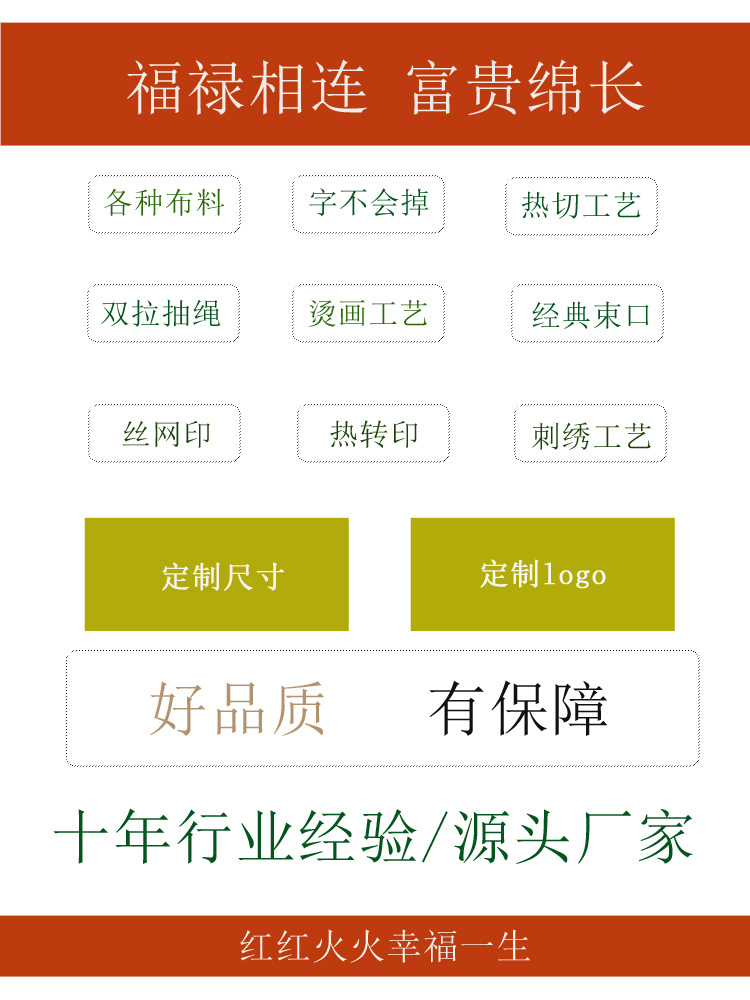 福禄相连 富贵绵长

各种布料 字不会掉 热切工艺

双拉抽绳 烫画工艺 经典束口

丝网印 热转印 刺绣工艺

定制尺寸 定制logo

好品质 有保障

十年行业经验/源头厂家

红红火火幸福一生