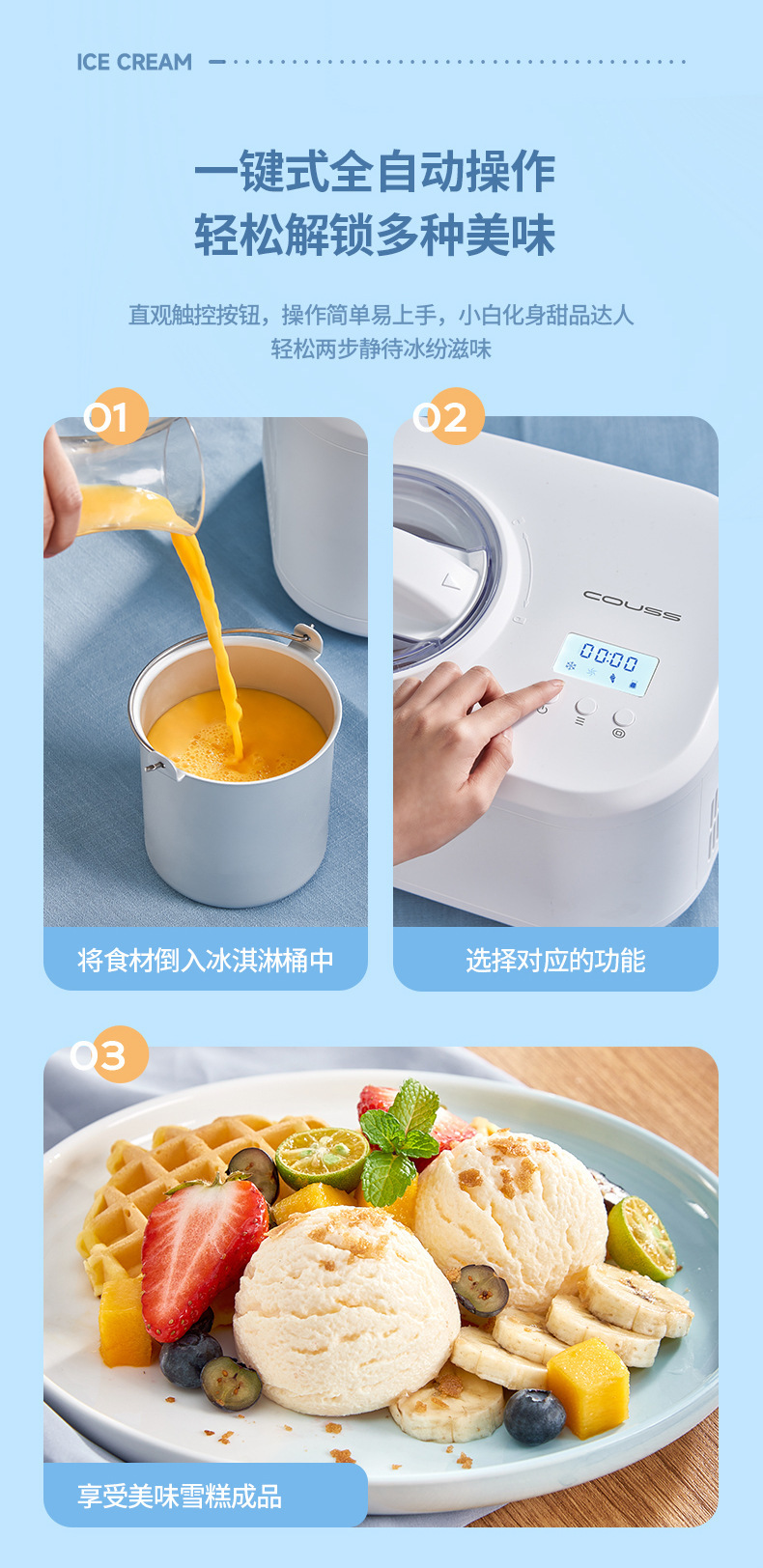 ICE CREAM

一键式全自动操作
轻松解锁多种美味

直观触控按钮，操作简单易上手，小白化身甜品达人
轻松两步静待冰纷滋味

01

将食材倒入冰淇淋桶中

02

COUSS

00:00

选择对应的功能

03

享受美味雪糕成品