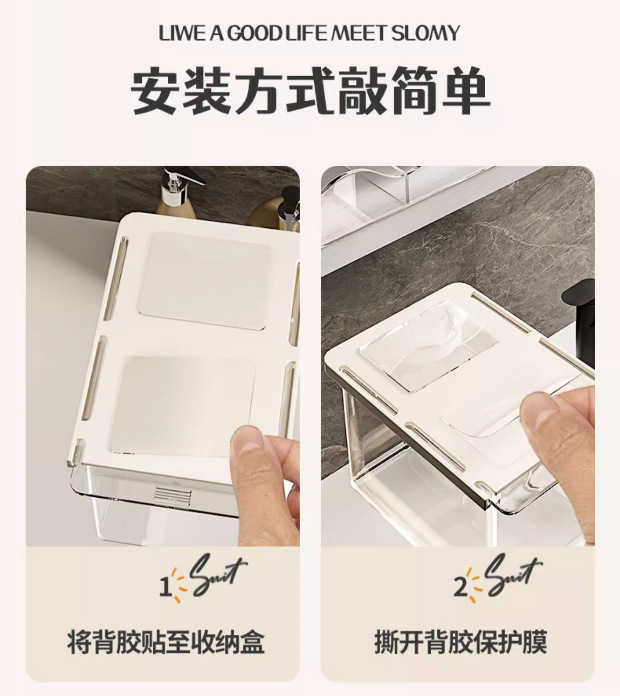 LIWE A GOOD LIFE MEET SLOMY

安装方式敲简单

1 Suit

将背胶贴至收纳盒

2 Suit

撕开背胶保护膜