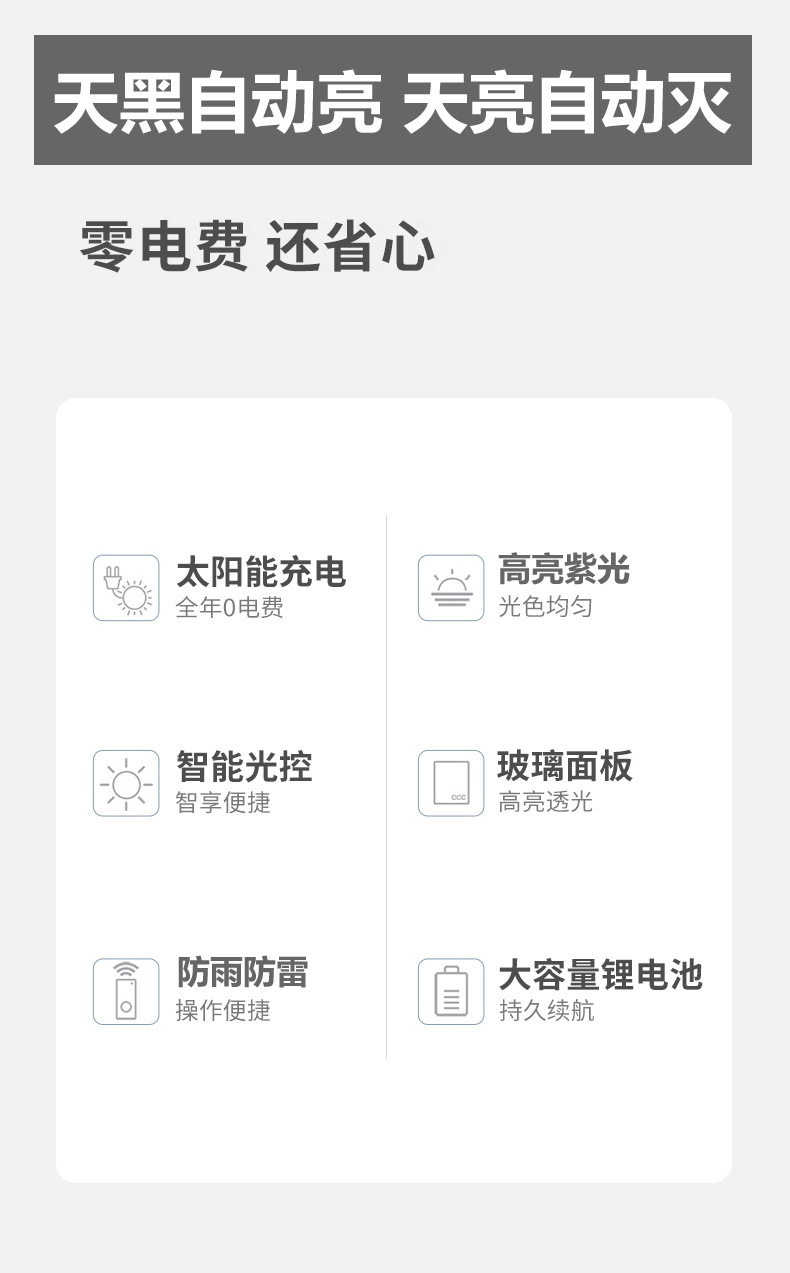 天黑自动亮 天亮自动灭

零电费 还省心

太阳能充电
全年0电费

智能光控
智享便捷

防雨防雷
操作便捷

高亮紫光
光色均匀

玻璃面板
高亮透光

大容量锂电池
持久续航