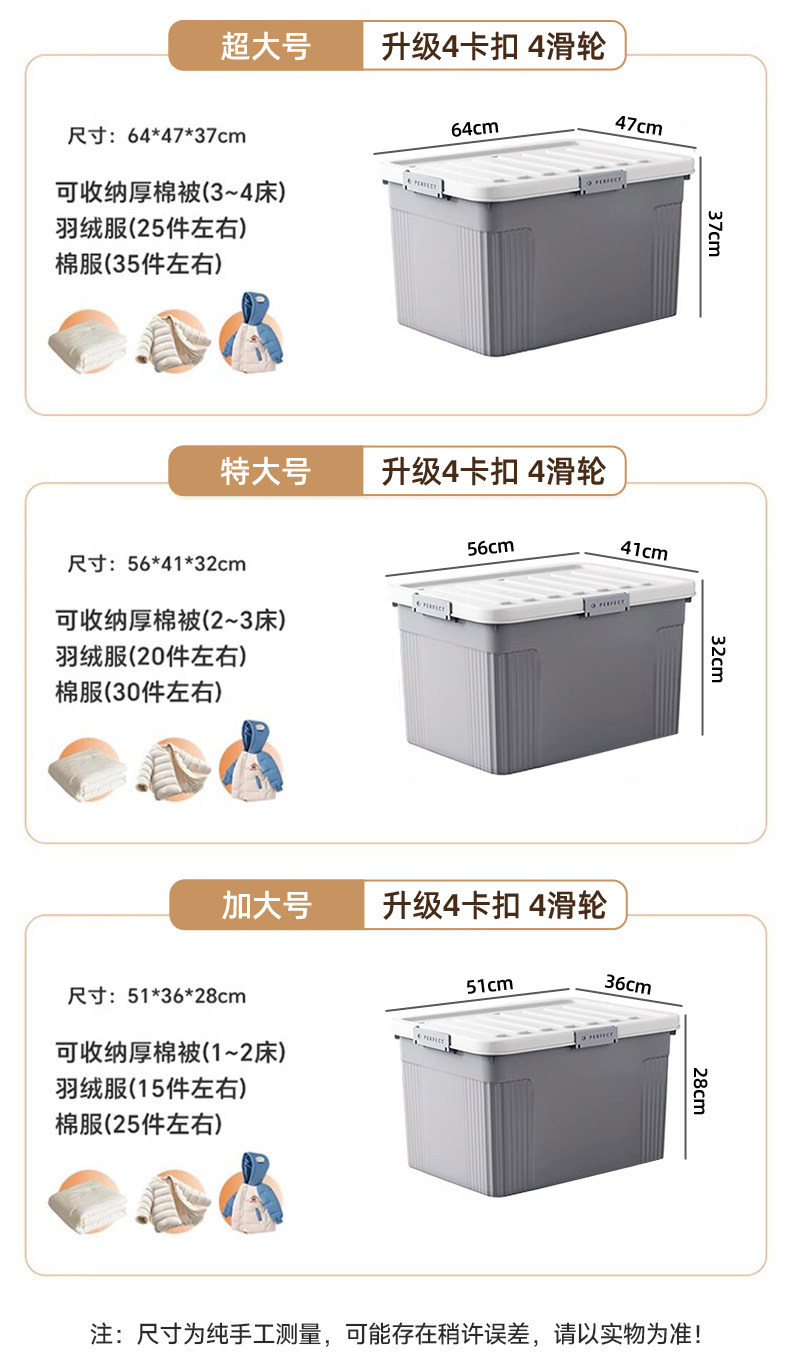 超大号 升级4卡扣 4滑轮

尺寸：64*47*37cm

可收纳厚棉被(3~4床)
羽绒服(25件左右)
棉服(35件左右)

64cm
47cm
37cm
PERFECT
PERFECT

特大号 升级4卡扣 4滑轮

尺寸：56*41*32cm

可收纳厚棉被(2~3床)
羽绒服(20件左右)
棉服(30件左右)

56cm
41cm
32cm
PERFECT
PERFECT

加大号 升级4卡扣 4滑轮

尺寸：51*36*28cm

可收纳厚棉被(1~2床)
羽绒服(15件左右)
棉服(25件左右)

51cm
36cm
28cm
PERFECT
PERFECT

注：尺寸为纯手工测量，可能存在稍许误差，请以实物为准！