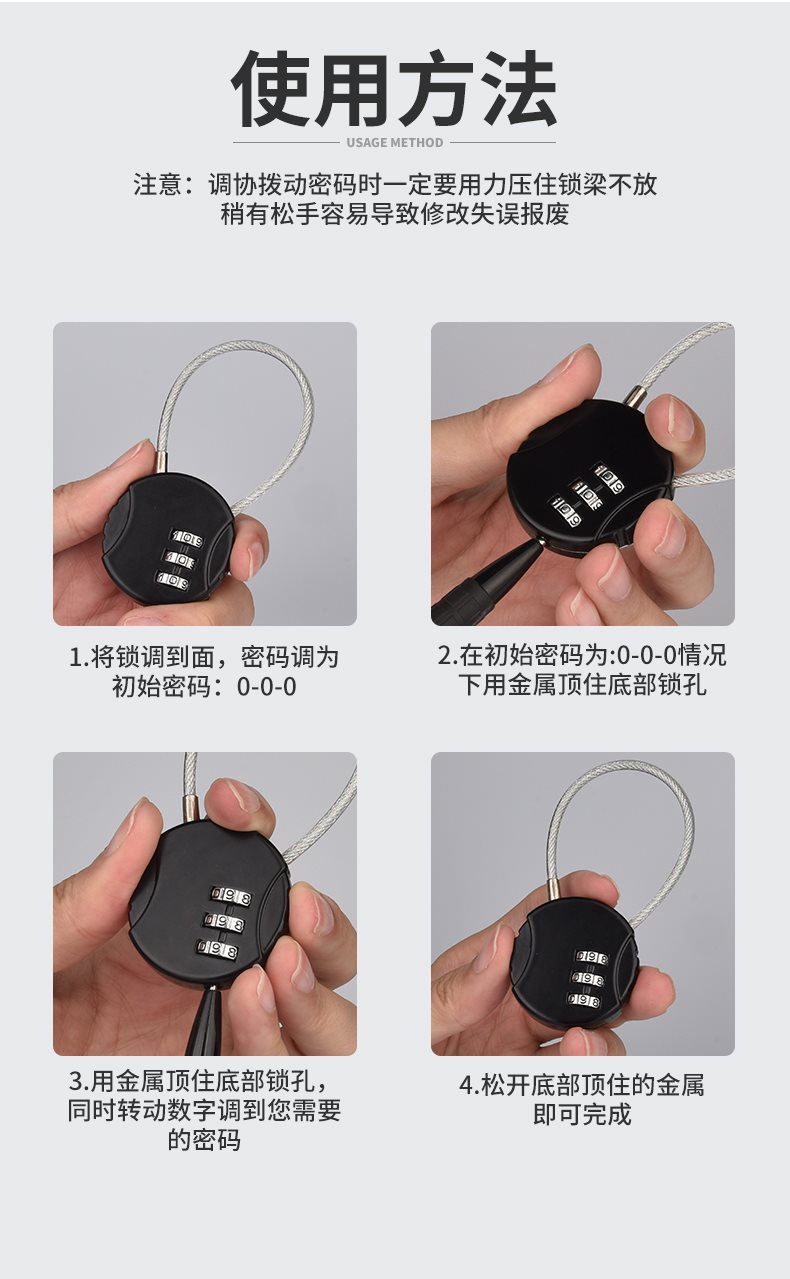 使用方法

USAGE METHOD

注意：调协拨动密码时一定要用力压住锁梁不放
稍有松手容易导致修改失误报废

1.将锁调到面，密码调为初始密码：0-0-0

2.在初始密码为:0-0-0情况下用金属顶住底部锁孔

3.用金属顶住底部锁孔，同时转动数字调到您需要的密码

4.松开底部顶住的金属即可完成