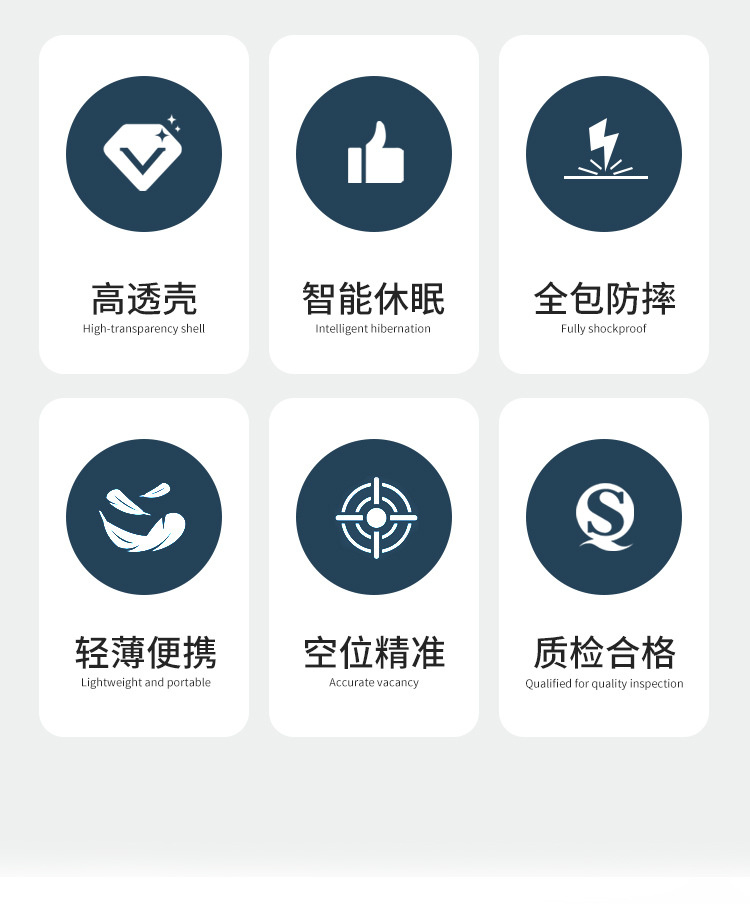 高透壳
High-transparency shell

智能休眠
Intelligent hibernation

全包防摔
Fully shockproof

轻薄便携
Lightweight and portable

空位精准
Accurate vacancy

质检合格
Qualified for quality inspection