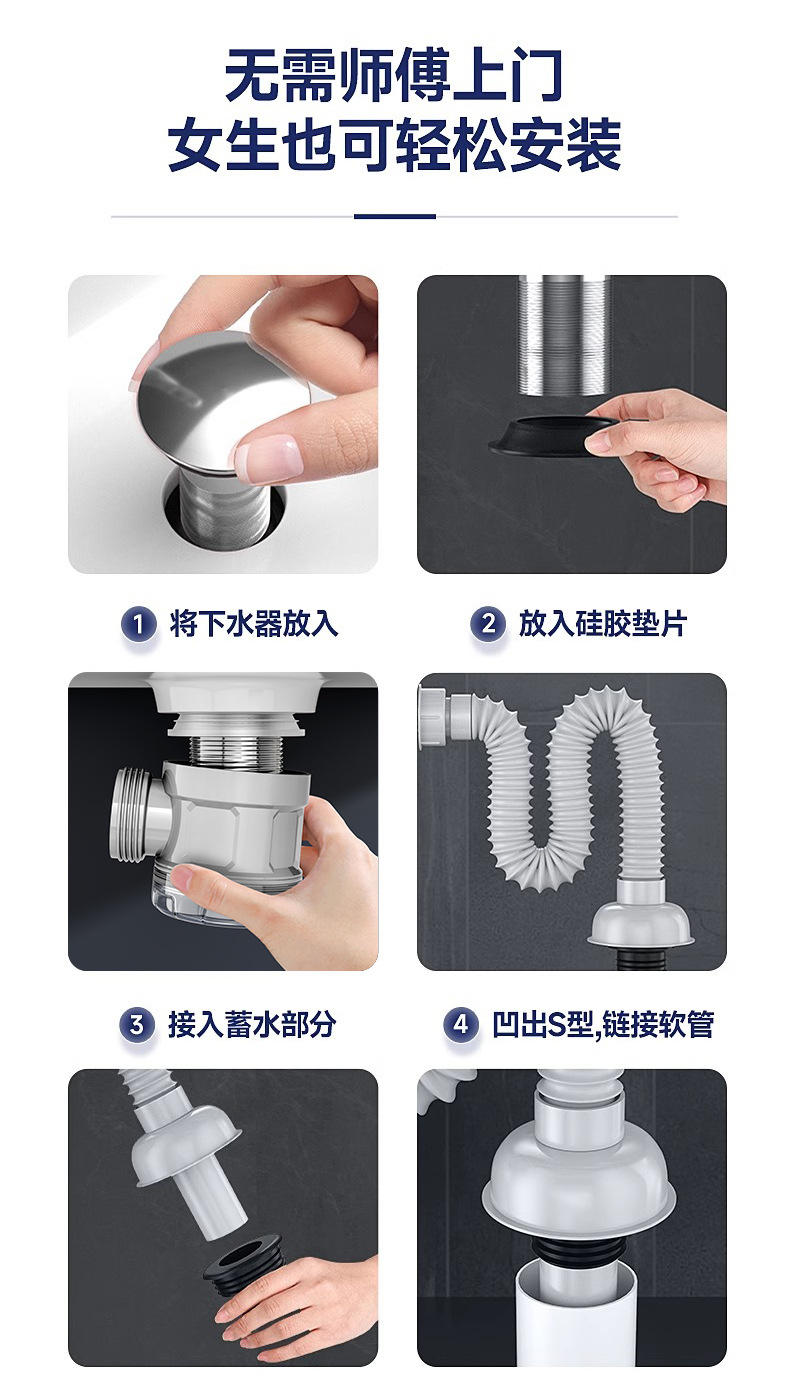 无需师傅上门
女生也可轻松安装

1 将下水器放入

2 放入硅胶垫片

3 接入蓄水部分

4 凹出S型,链接软管