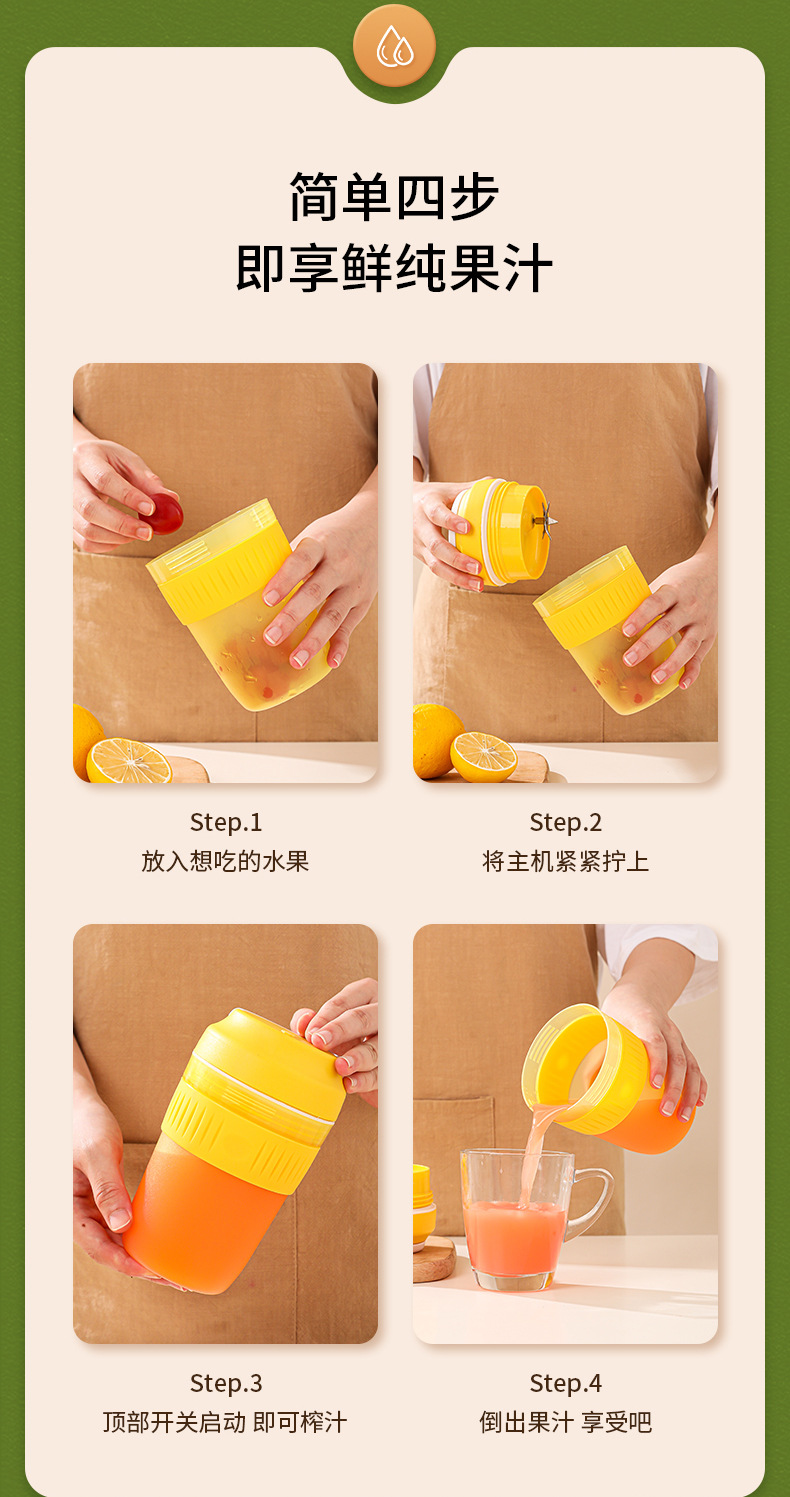 简单四步
即享鲜纯果汁

Step.1
放入想吃的水果

Step.2
将主机紧紧拧上

Step.3
顶部开关启动 即可榨汁

Step.4
倒出果汁 享受吧