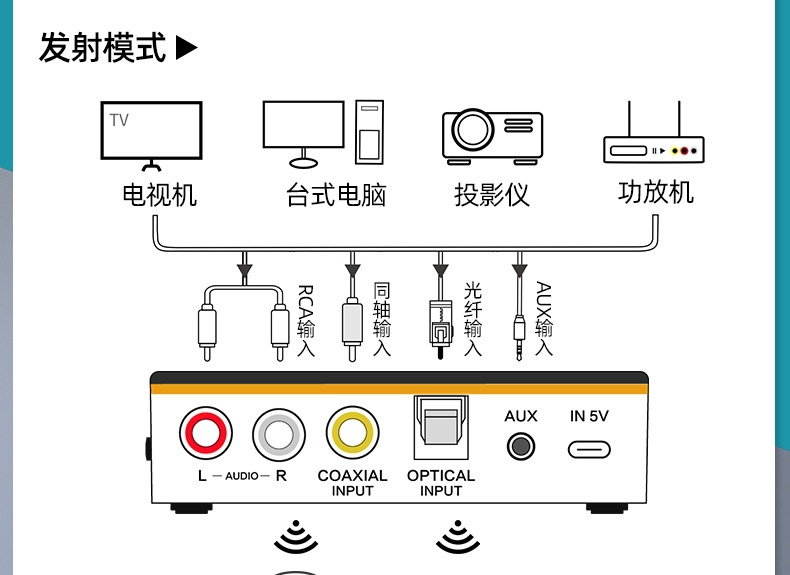 发射模式 ▶

TV

电视机

台式电脑

投影仪

功放机

RCA输入

同轴输入

光纤输入

AUX输入

L — AUDIO — R

COAXIAL INPUT

OPTICAL INPUT

AUX

IN 5V